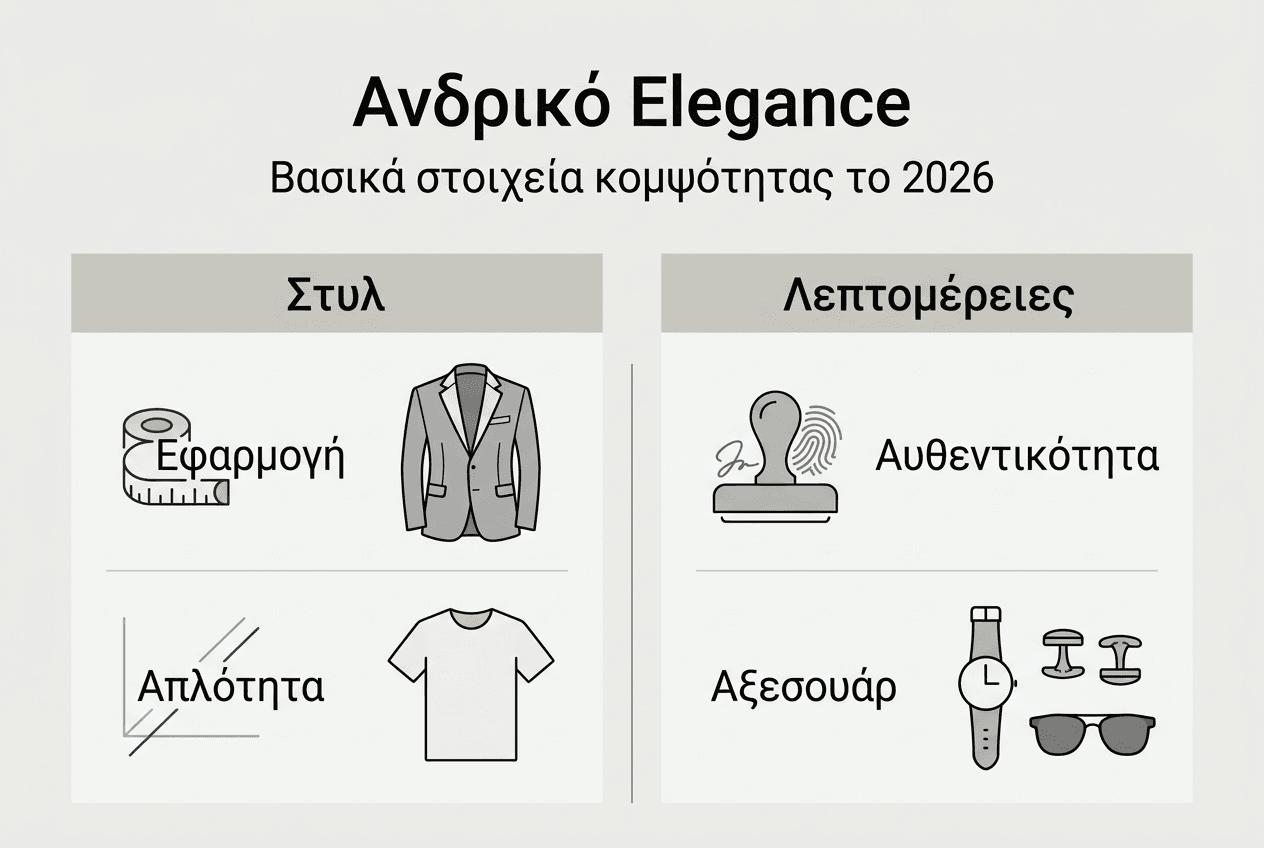 Ανδρικό Elegance

Βασικά στοιχεία κομψότητας το 2026

Στυλ

Εφαρμογή

Απλότητα

Λεπτομέρειες

Αυθεντικότητα

Αξεσουάρ