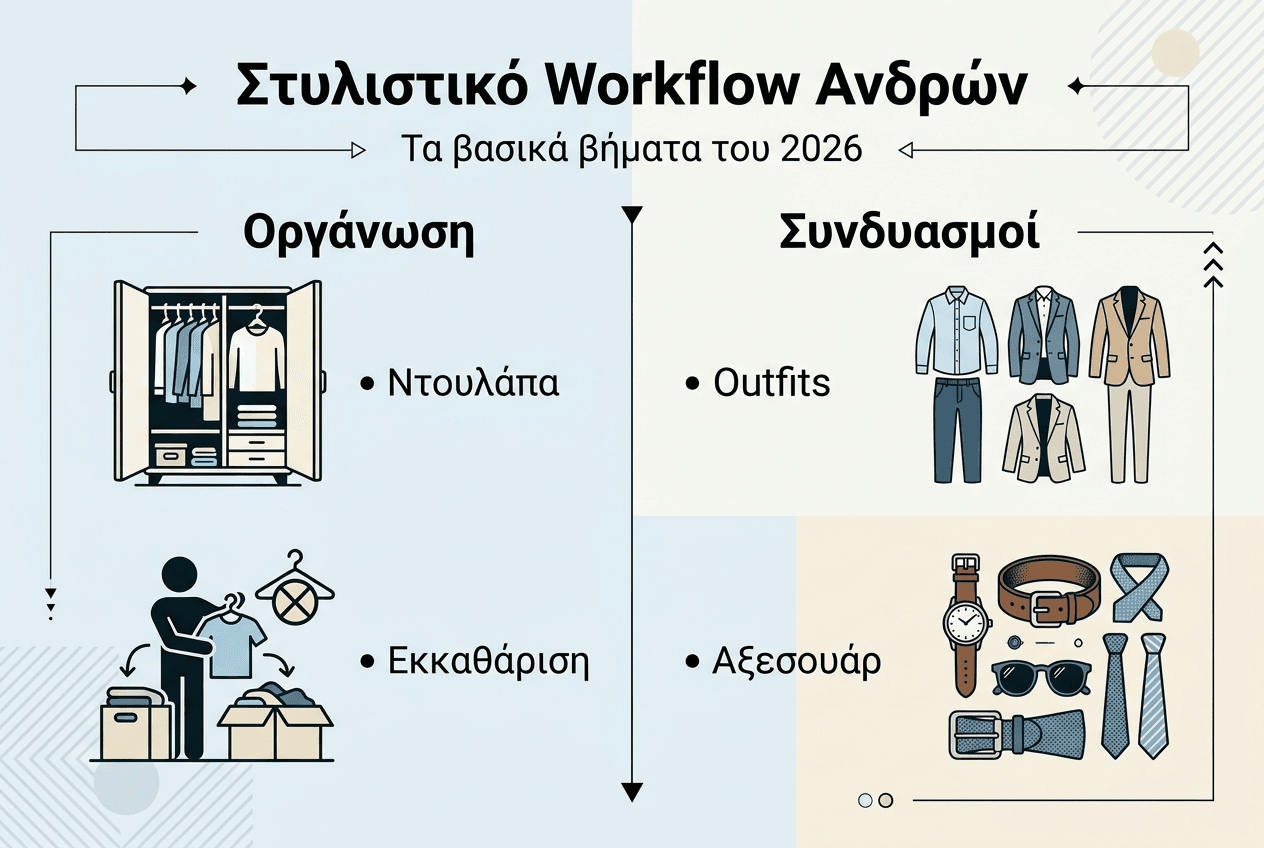 Στυλιστικό Workflow Ανδρών

Τα βασικά βήματα του 2026

Οργάνωση

• Ντουλάπα

• Εκκαθάριση

Συνδυασμοί

• Outfits

• Αξεσουάρ