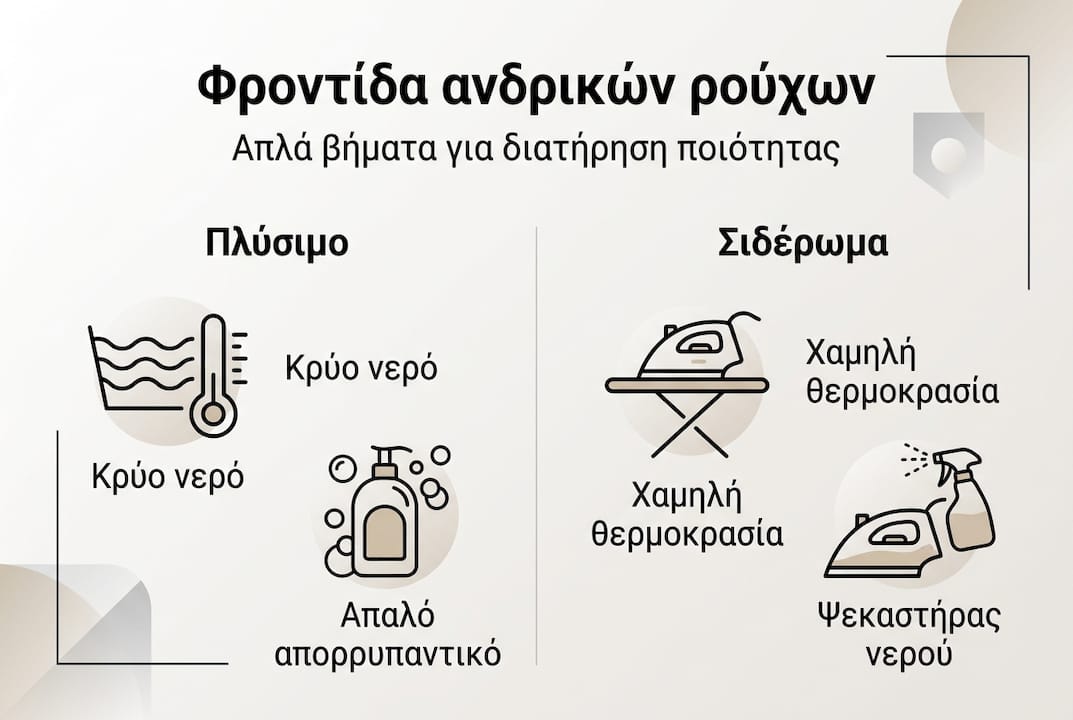 Φροντίδα ανδρικών ρούχων
Απλά βήματα για διατήρηση ποιότητας

Πλύσιμο

Κρύο νερό

Κρύο νερό

Απαλό απορρυπαντικό

Σιδέρωμα

Χαμηλή θερμοκρασία

Χαμηλή θερμοκρασία

Ψεκαστήρας νερού