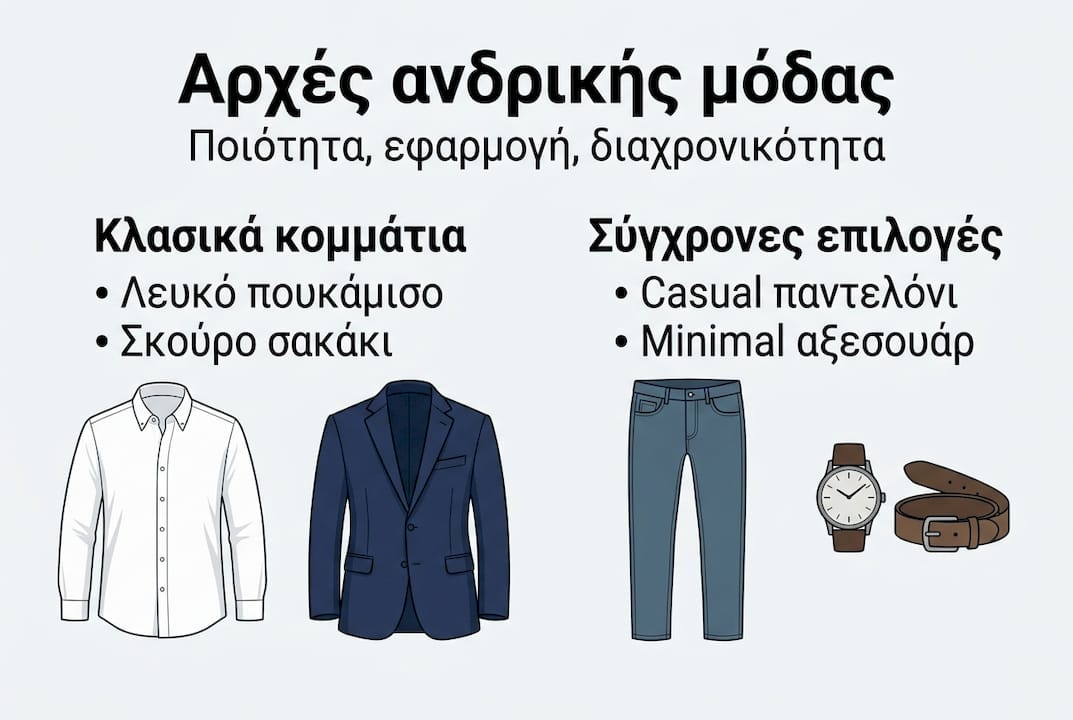 Αρχές ανδρικής μόδας
Ποιότητα, εφαρμογή, διαχρονικότητα

Κλασικά κομμάτια
• Λευκό πουκάμισο
• Σκούρο σακάκι

Σύγχρονες επιλογές
• Casual παντελόνι
• Minimal αξεσουάρ