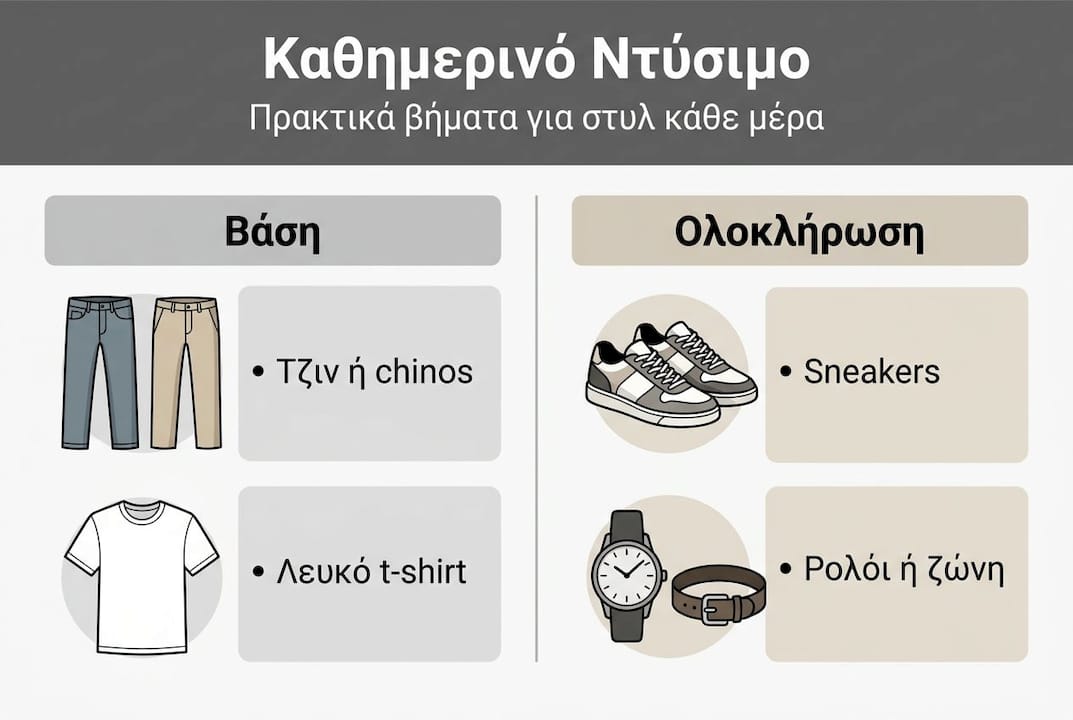 Καθημερινό Ντύσιμο
Πρακτικά βήματα για στυλ κάθε μέρα

Βάση

• Τζιν ή chinos

• Λευκό t-shirt

Ολοκλήρωση

• Sneakers

• Ρολόι ή ζώνη