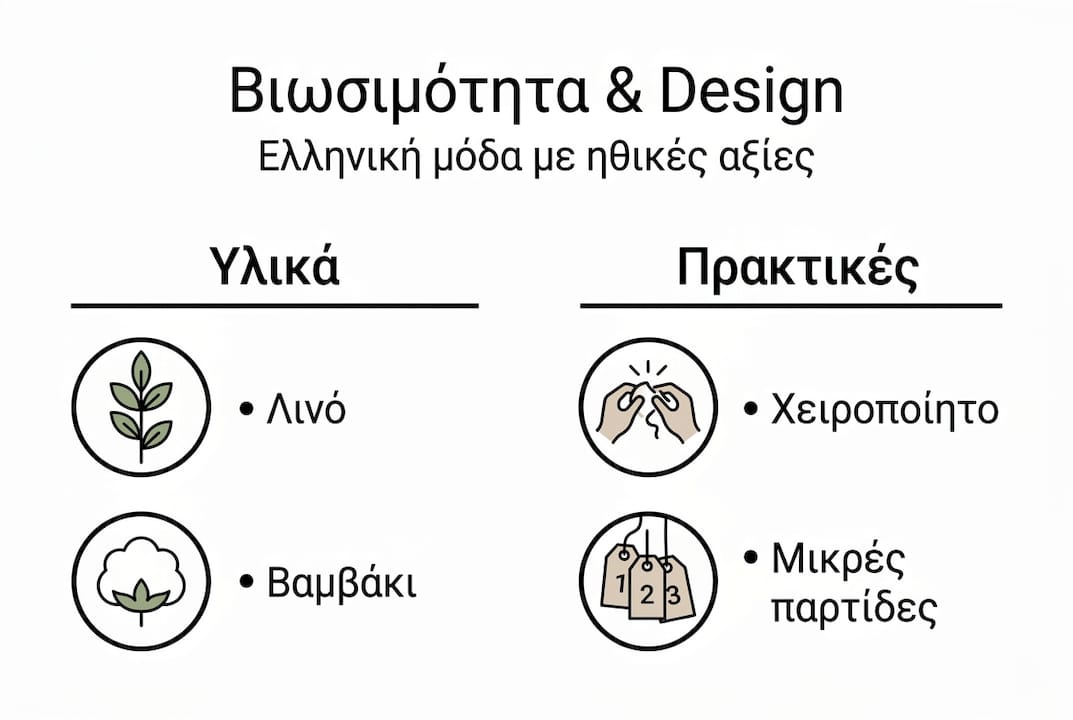 Βιωσιμότητα & Design
Ελληνική μόδα με ηθικές αξίες

Υλικά

• Λινό

• Βαμβάκι

Πρακτικές

• Χειροποίητο

1 2 3

• Μικρές παρτίδες