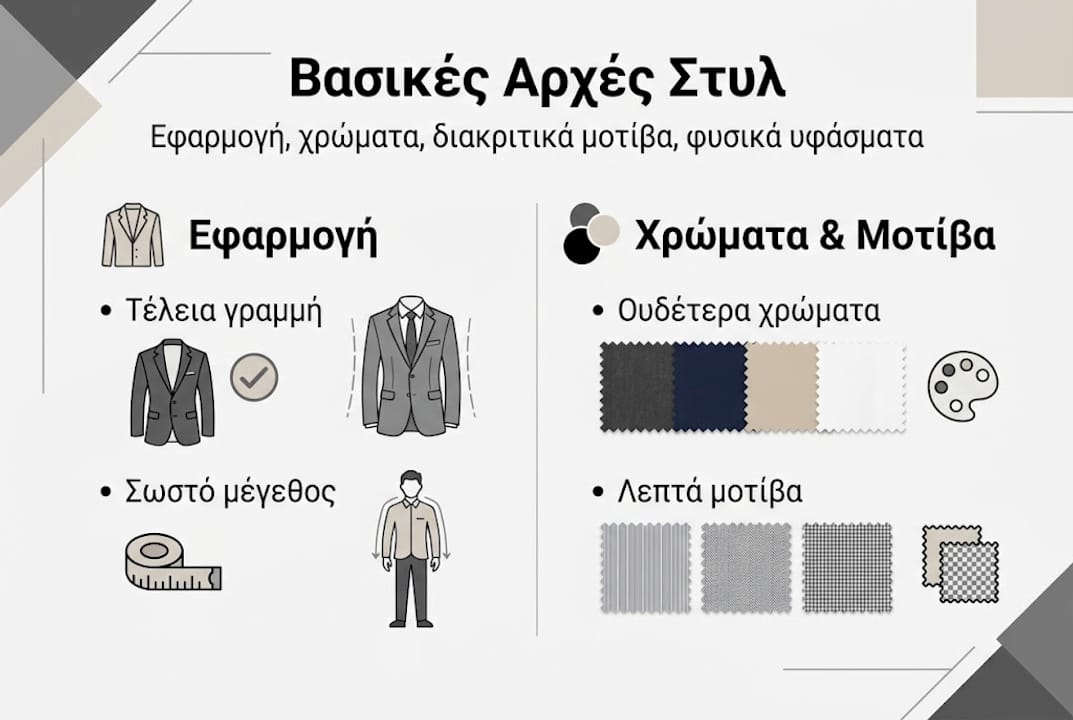 Βασικές Αρχές Στυλ

Εφαρμογή, χρώματα, διακριτικά μοτίβα, φυσικά υφάσματα

Εφαρμογή

• Τέλεια γραμμή

• Σωστό μέγεθος

Χρώματα & Μοτίβα

• Ουδέτερα χρώματα

• Λεπτά μοτίβα