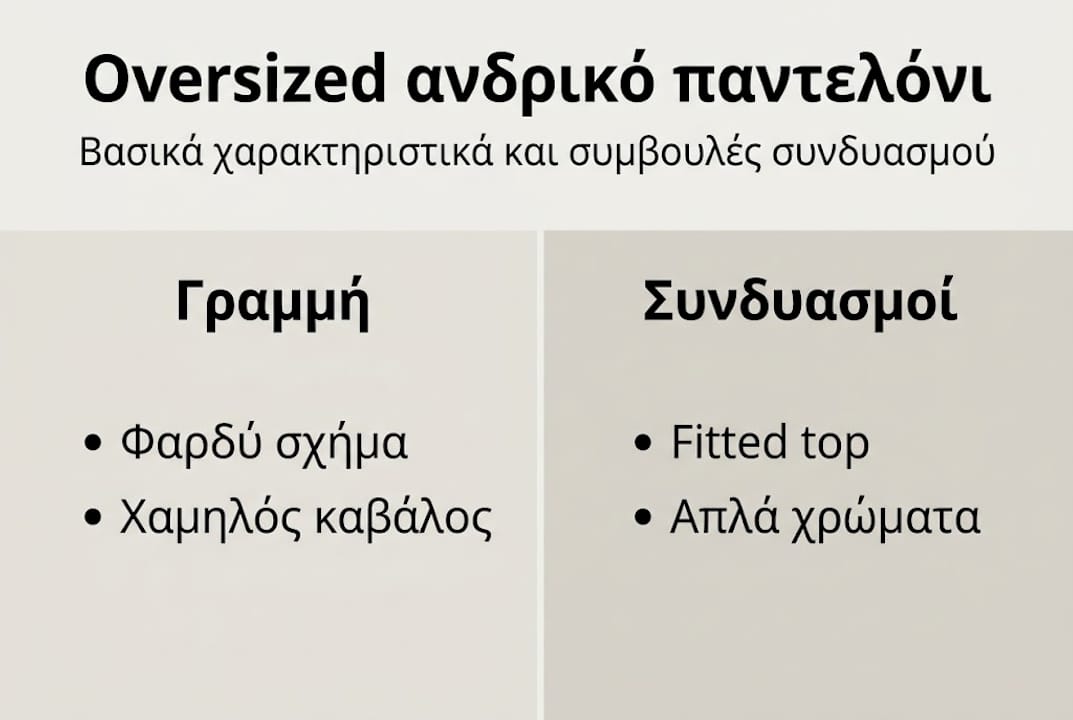 Oversized ανδρικό παντελόνι

Βασικά χαρακτηριστικά και συμβουλές συνδυασμού

Γραμμή

• Φαρδύ σχήμα
• Χαμηλός καβάλος

Συνδυασμοί

• Fitted top
• Απλά χρώματα