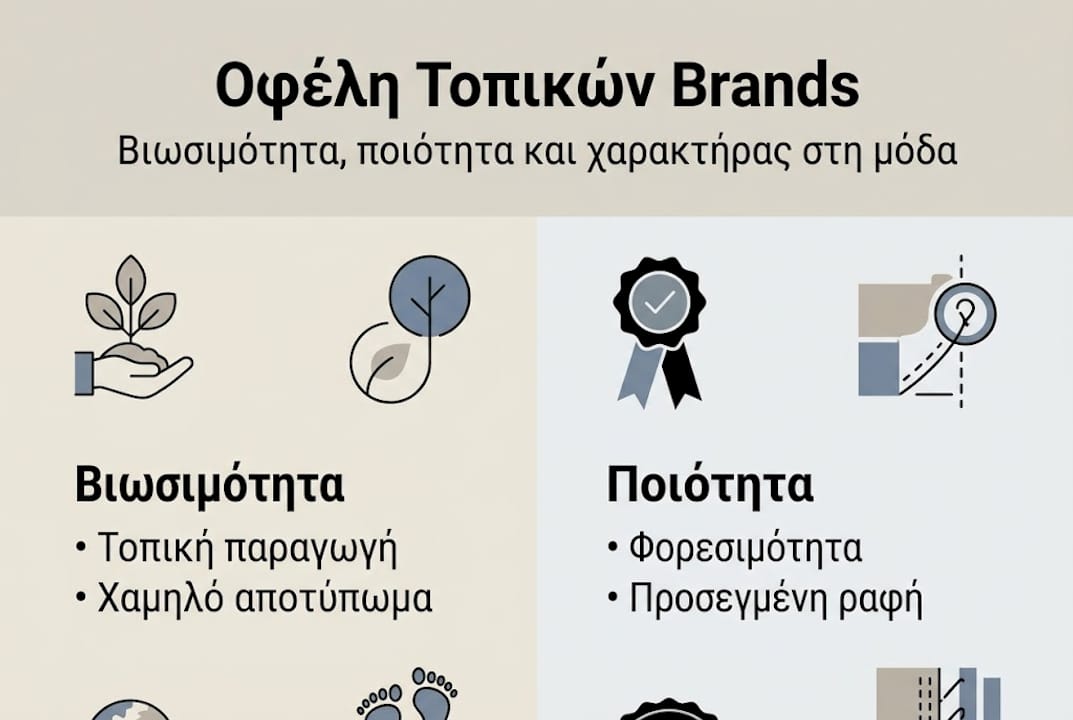 Οφέλη Τοπικών Brands

Βιωσιμότητα, ποιότητα και χαρακτήρας στη μόδα

Βιωσιμότητα
• Τοπική παραγωγή
• Χαμηλό αποτύπωμα

Ποιότητα
• Φορεσιμότητα
• Προσεγμένη ραφή