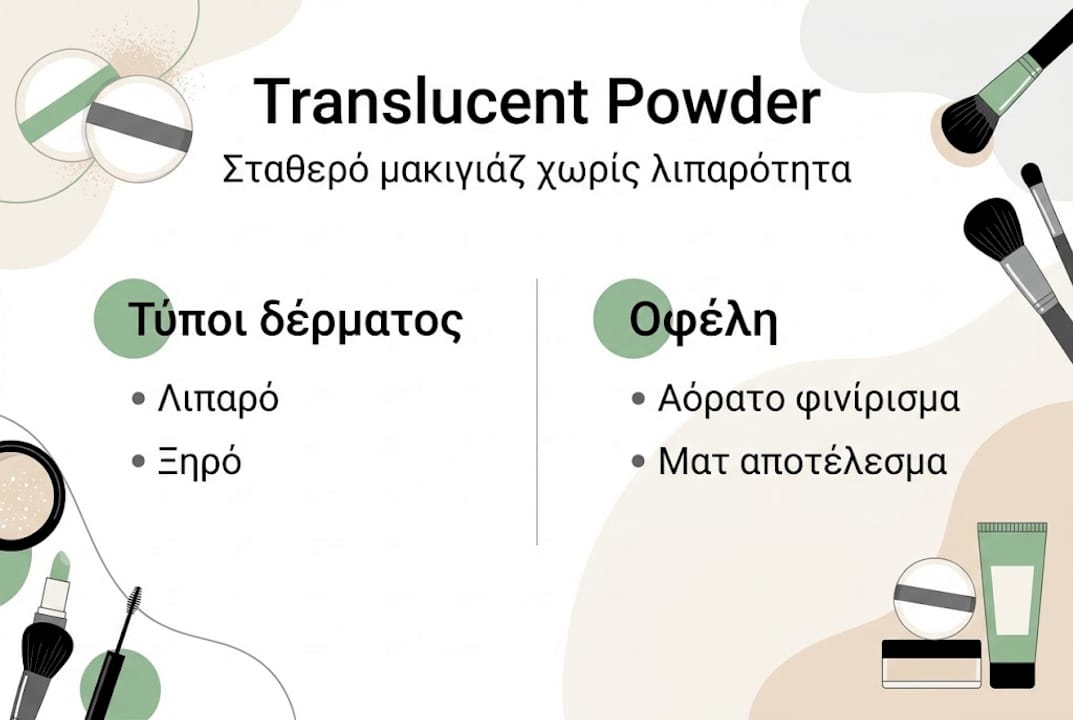 Translucent Powder

Σταθερό μακιγιάζ χωρίς λιπαρότητα

Τύποι δέρματος

• Λιπαρό
• Ξηρό

Οφέλη

• Αόρατο φινίρισμα
• Ματ αποτέλεσμα