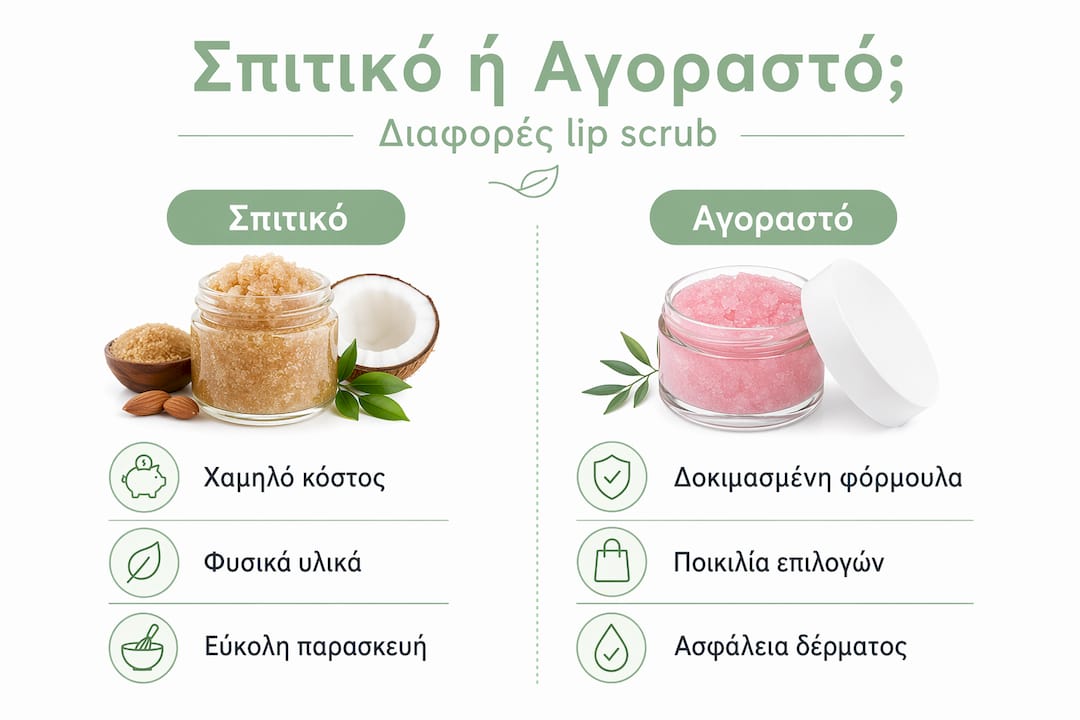 Σπιτικό ή Αγοραστό;

Διαφορές lip scrub

Σπιτικό

Χαμηλό κόστος

Φυσικά υλικά

Εύκολη παρασκευή

Αγοραστό

Δοκιμασμένη φόρμουλα

Ποικιλία επιλογών

Ασφάλεια δέρματος