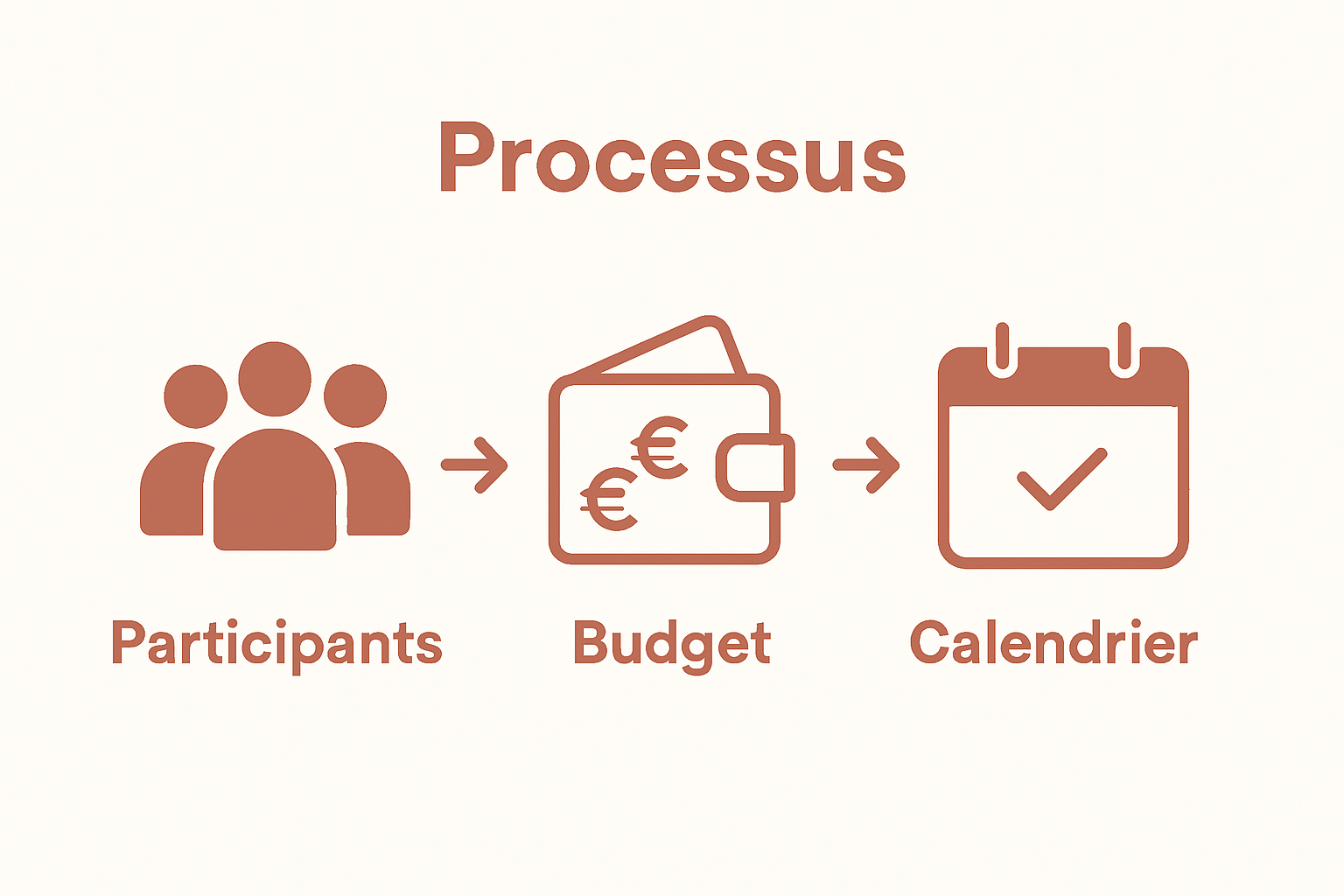 Processus

€ €

Participants

Budget

Calendrier