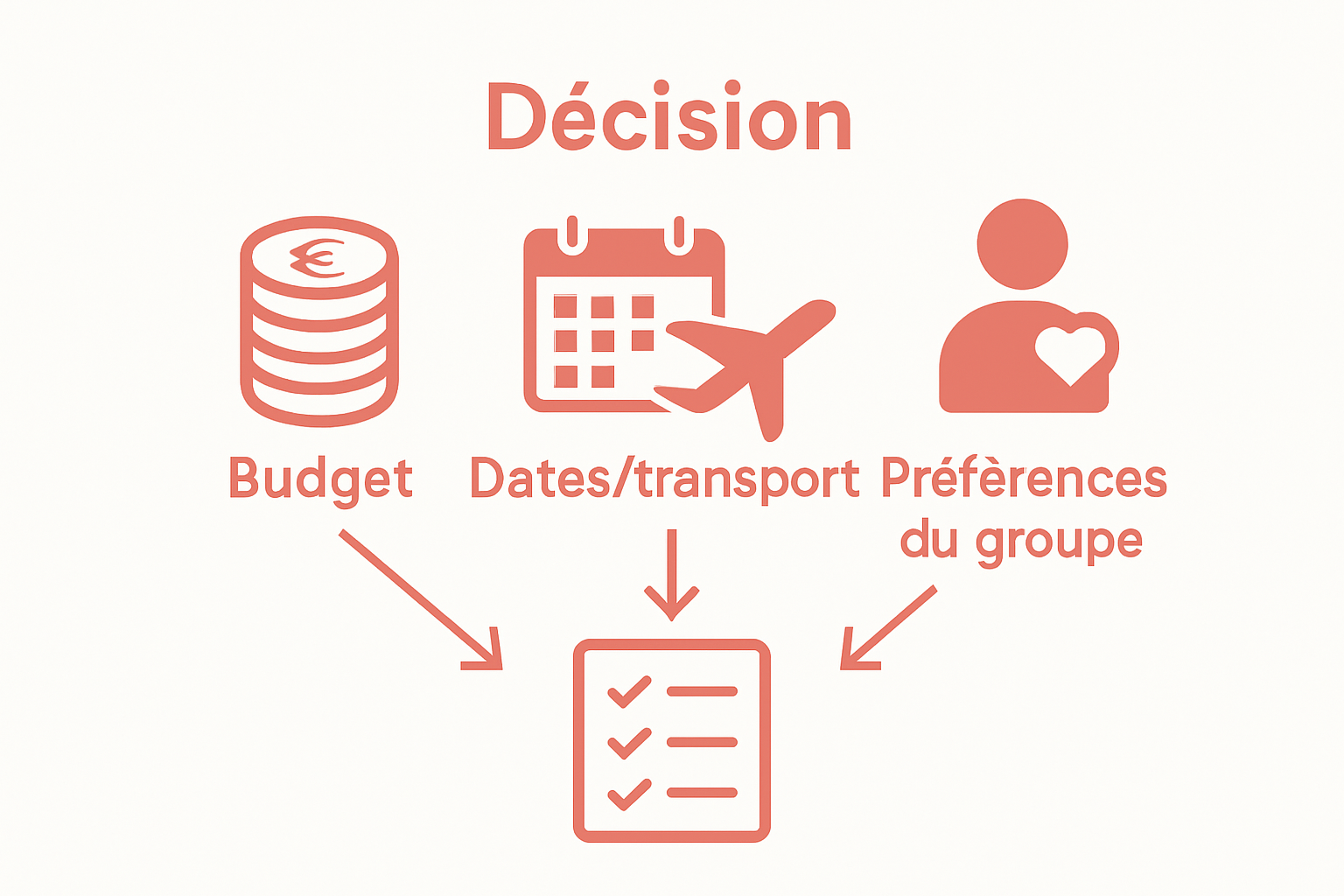 Décision

€

Budget

Dates/transport

Préfèrences du groupe