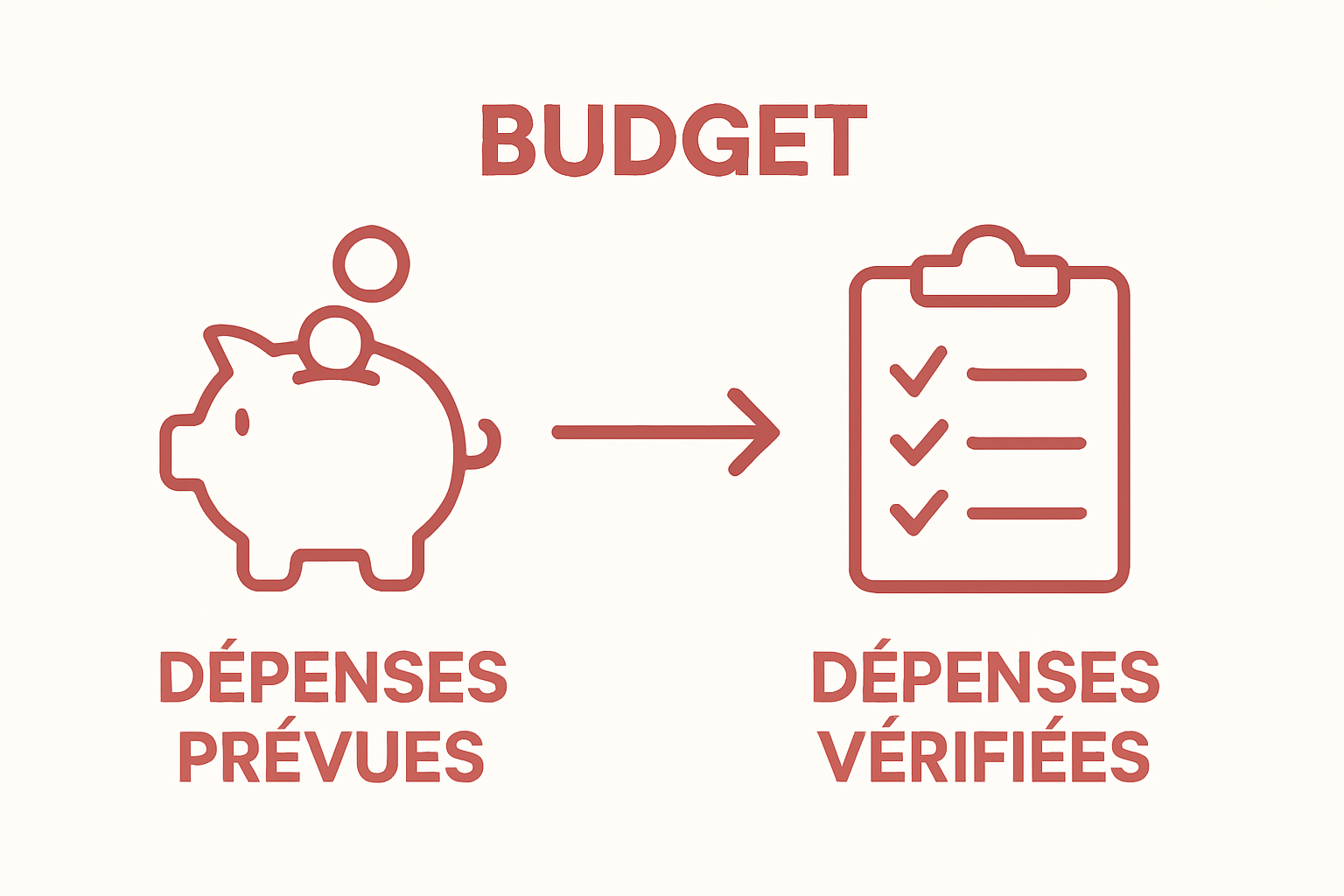 BUDGET

DÉPENSES PRÉVUES

DÉPENSES VÉRIFIÉES