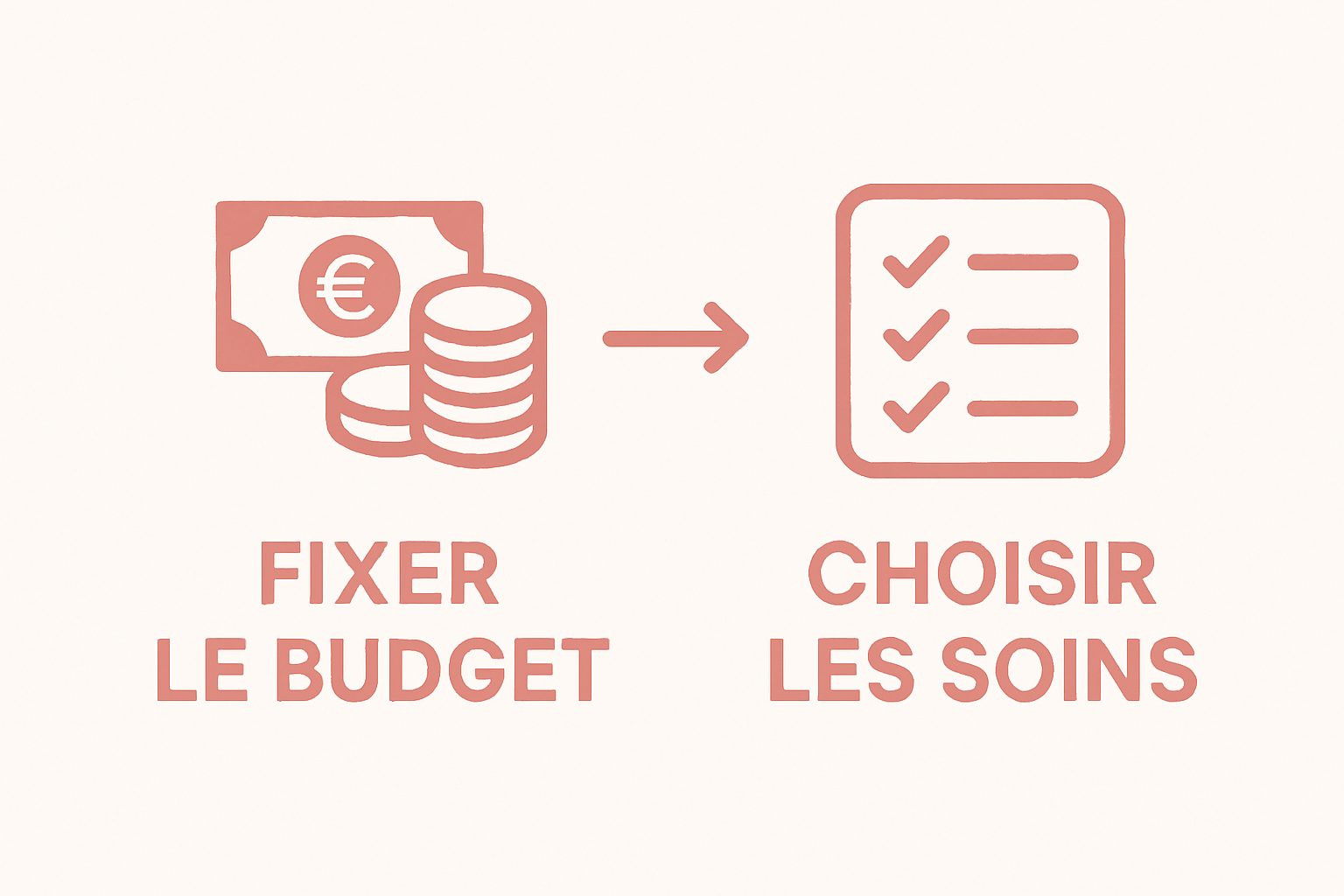 €

FIXER
LE BUDGET

CHOISIR
LES SOINS