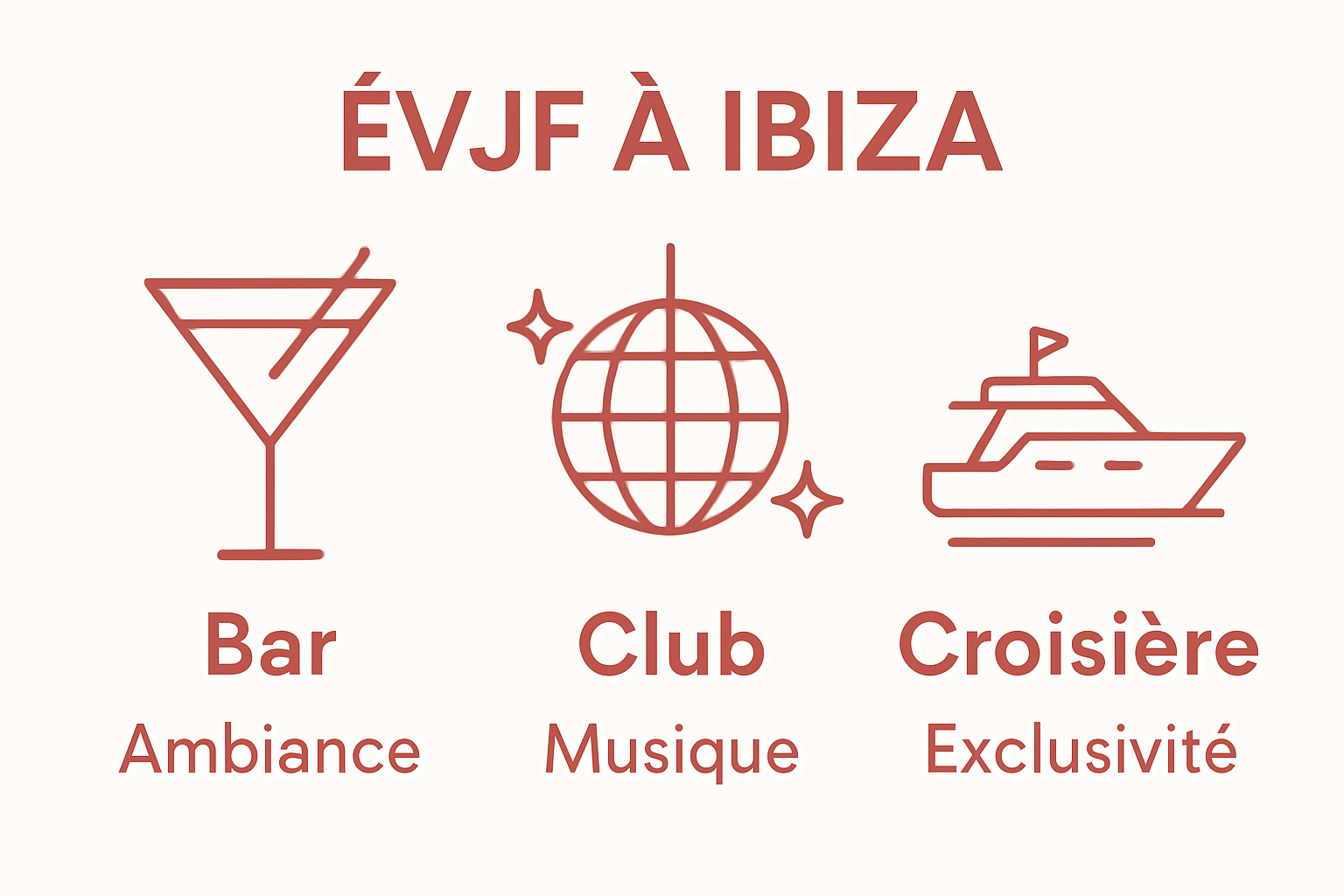 ÉVJF À IBIZA

Bar
Ambiance

Club
Musique

Croisière
Exclusivité