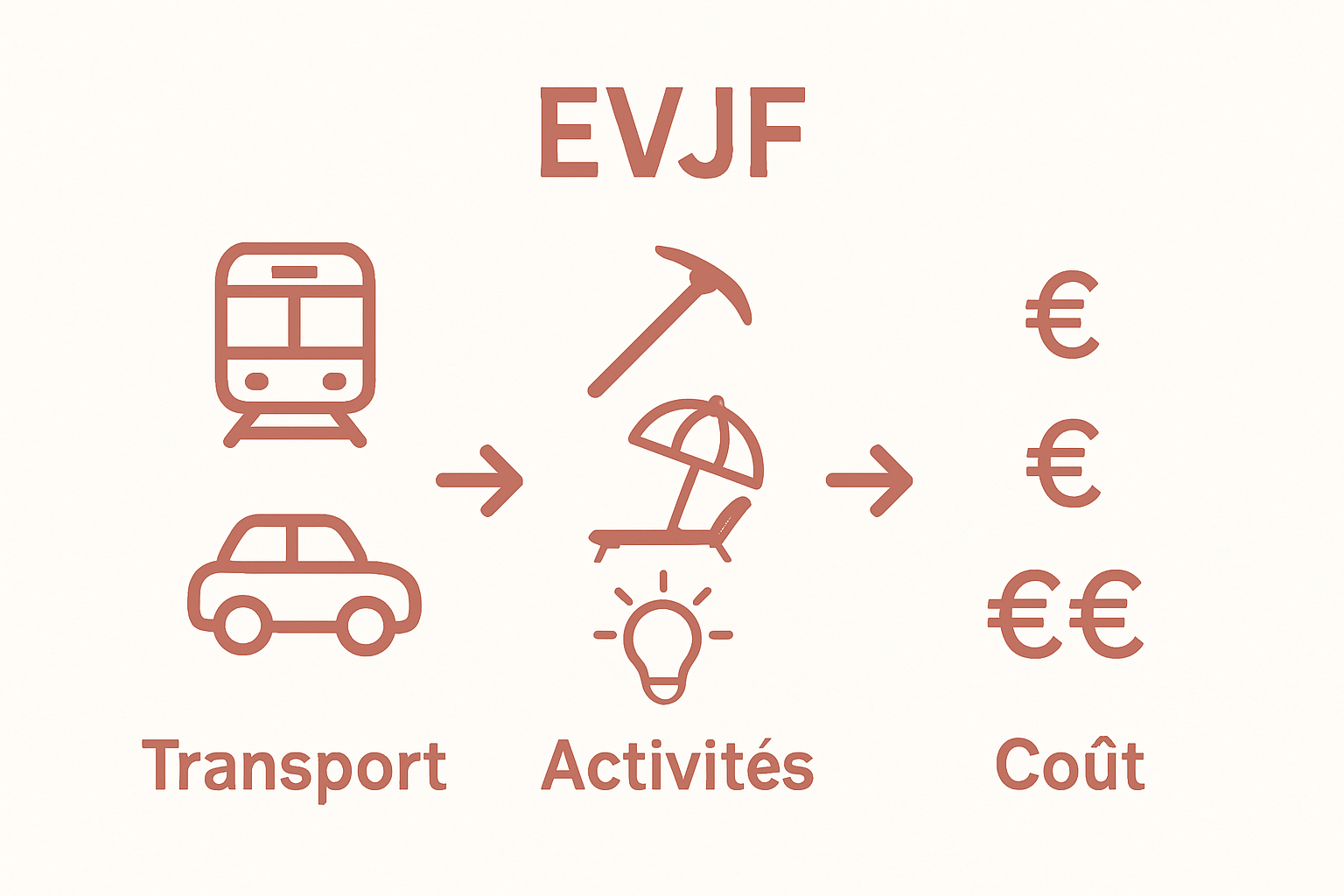 EVJF

€
€
€€

Transport Activités Coût