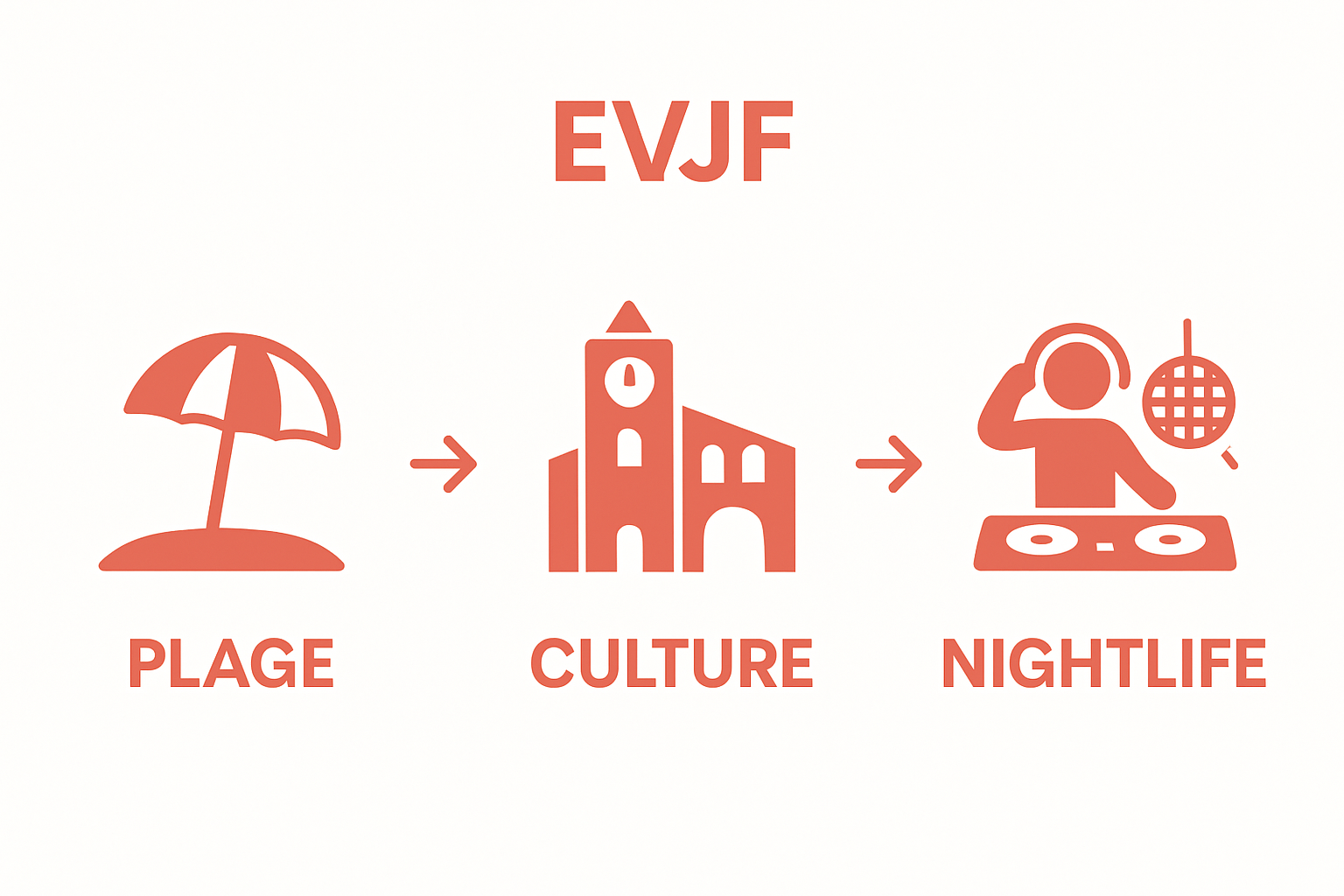 EVJF

PLAGE

CULTURE

NIGHTLIFE