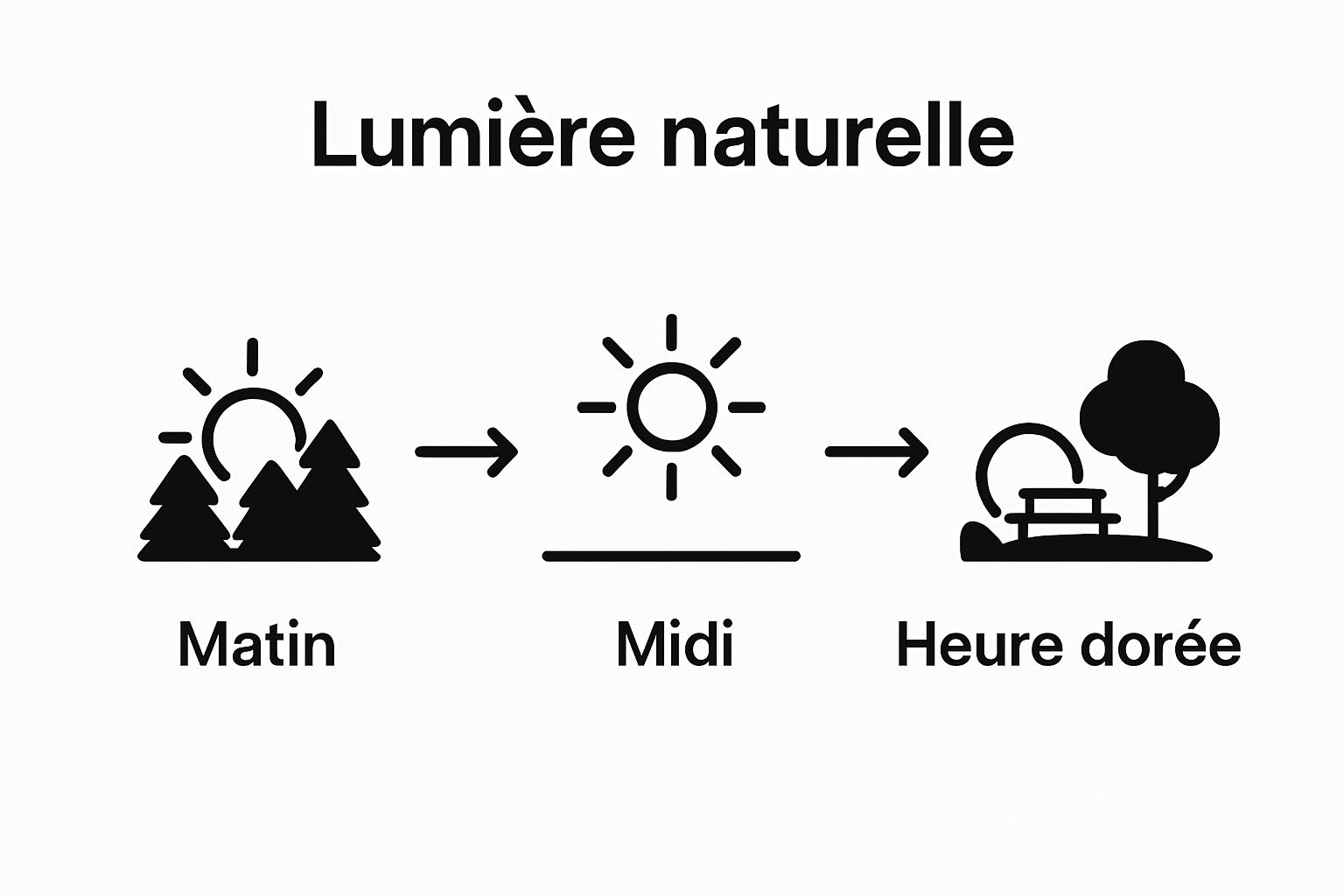 Lumière naturelle

Matin

Midi

Heure dorée