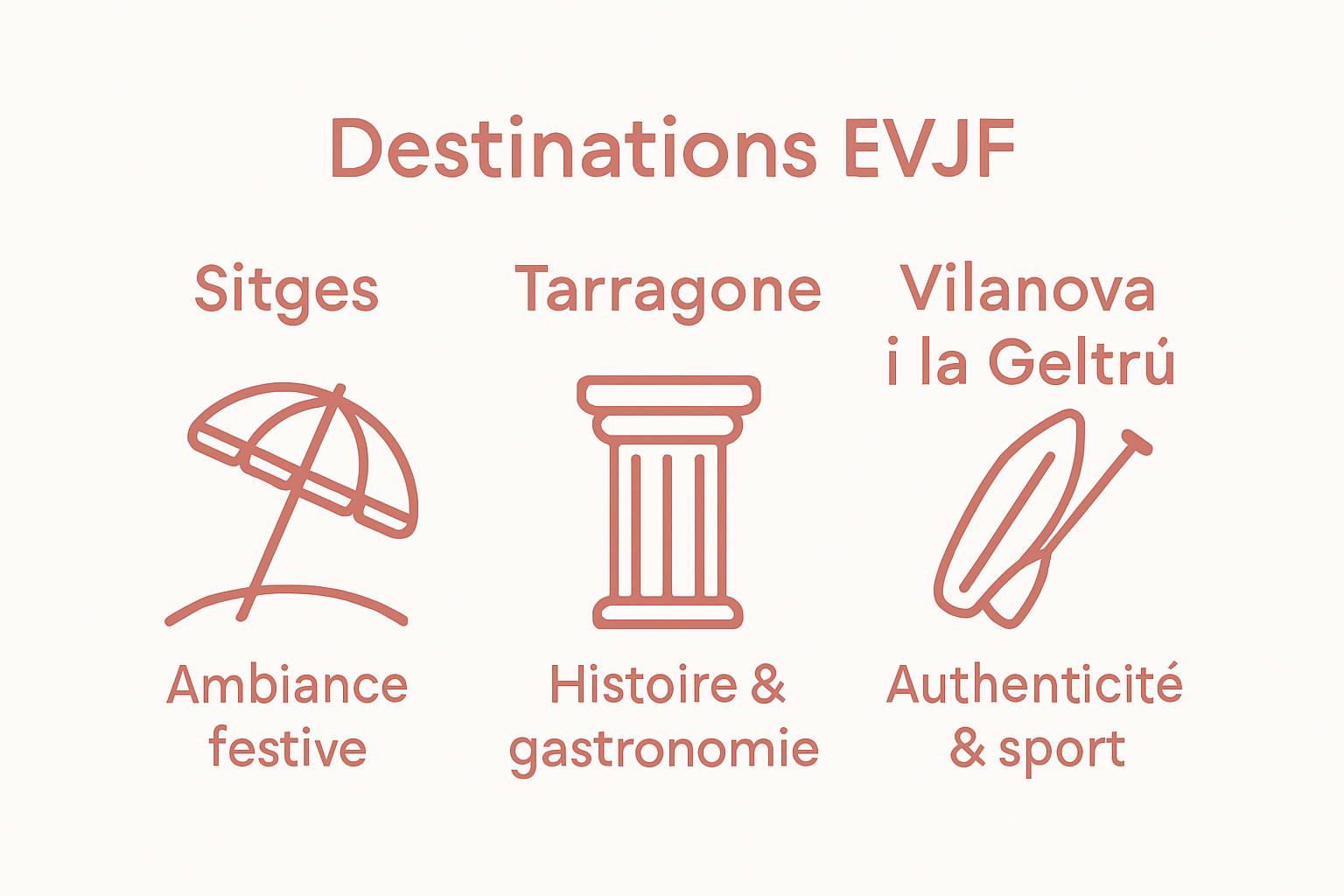 Destinations EVJF

Sitges

Ambiance festive

Tarragone

Histoire & gastronomie

Vilanova i la Geltrú

Authenticité & sport