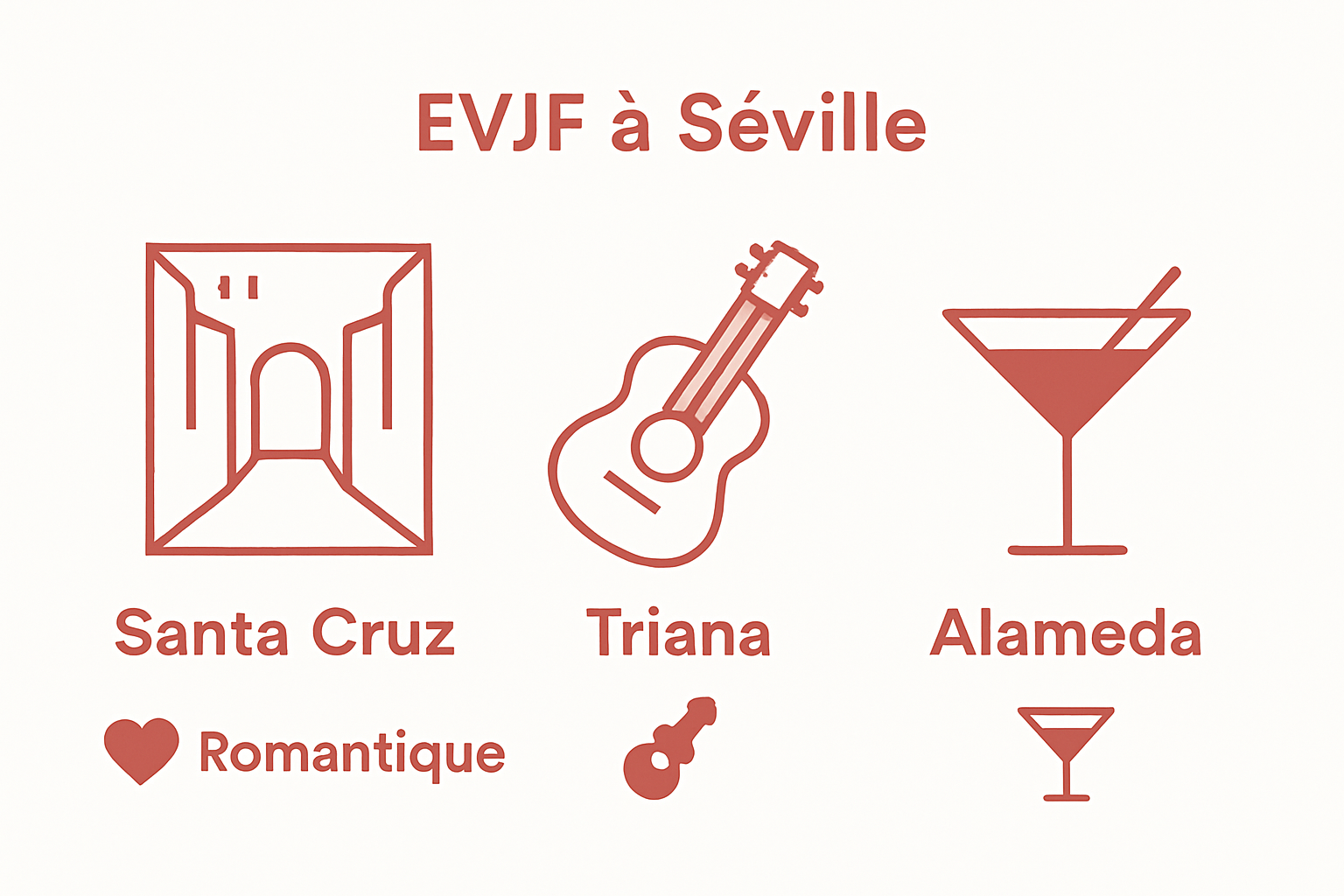 EVJF à Séville

Santa Cruz

Triana

Alameda

Romantique