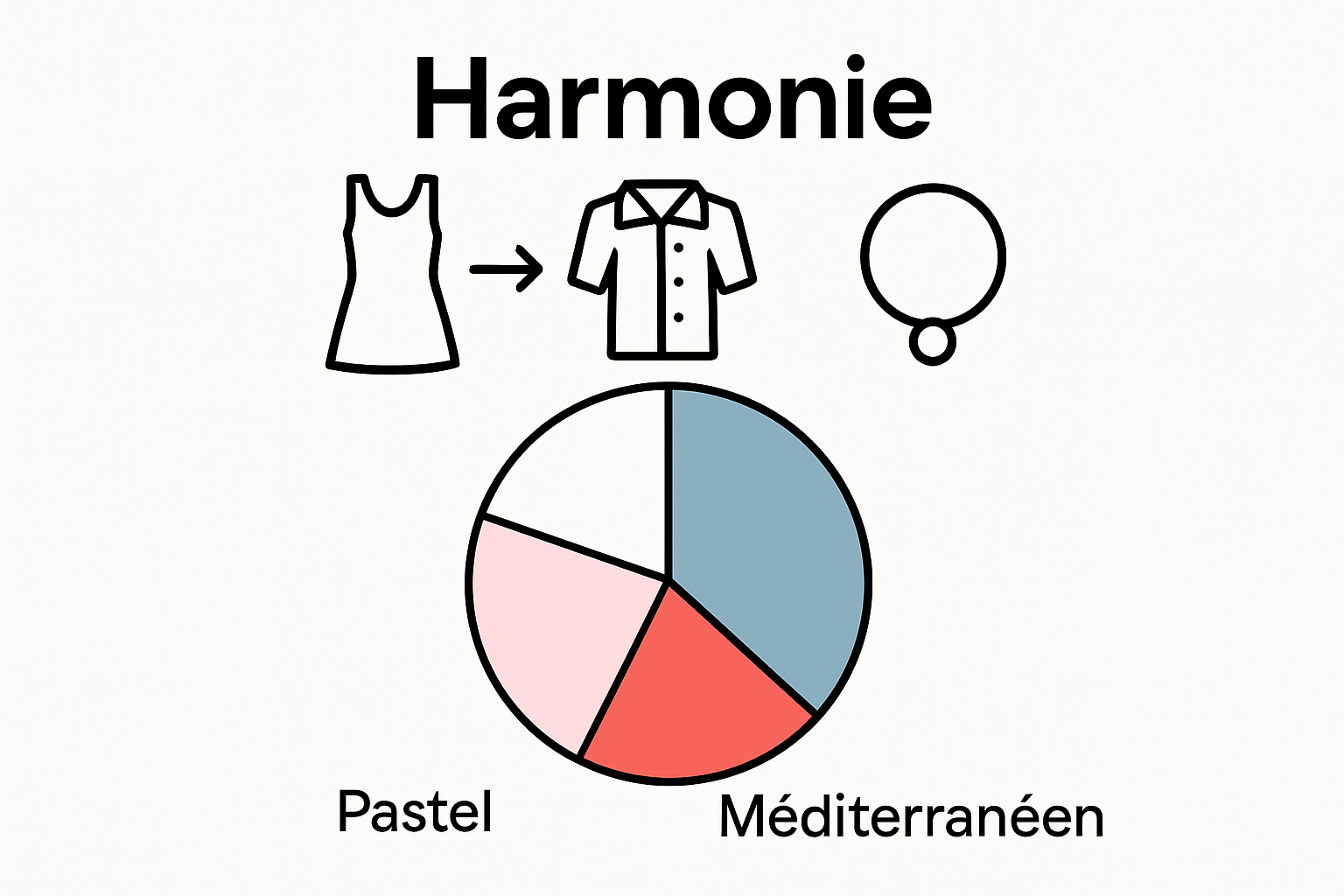 Harmonie

Pastel

Méditerranéen