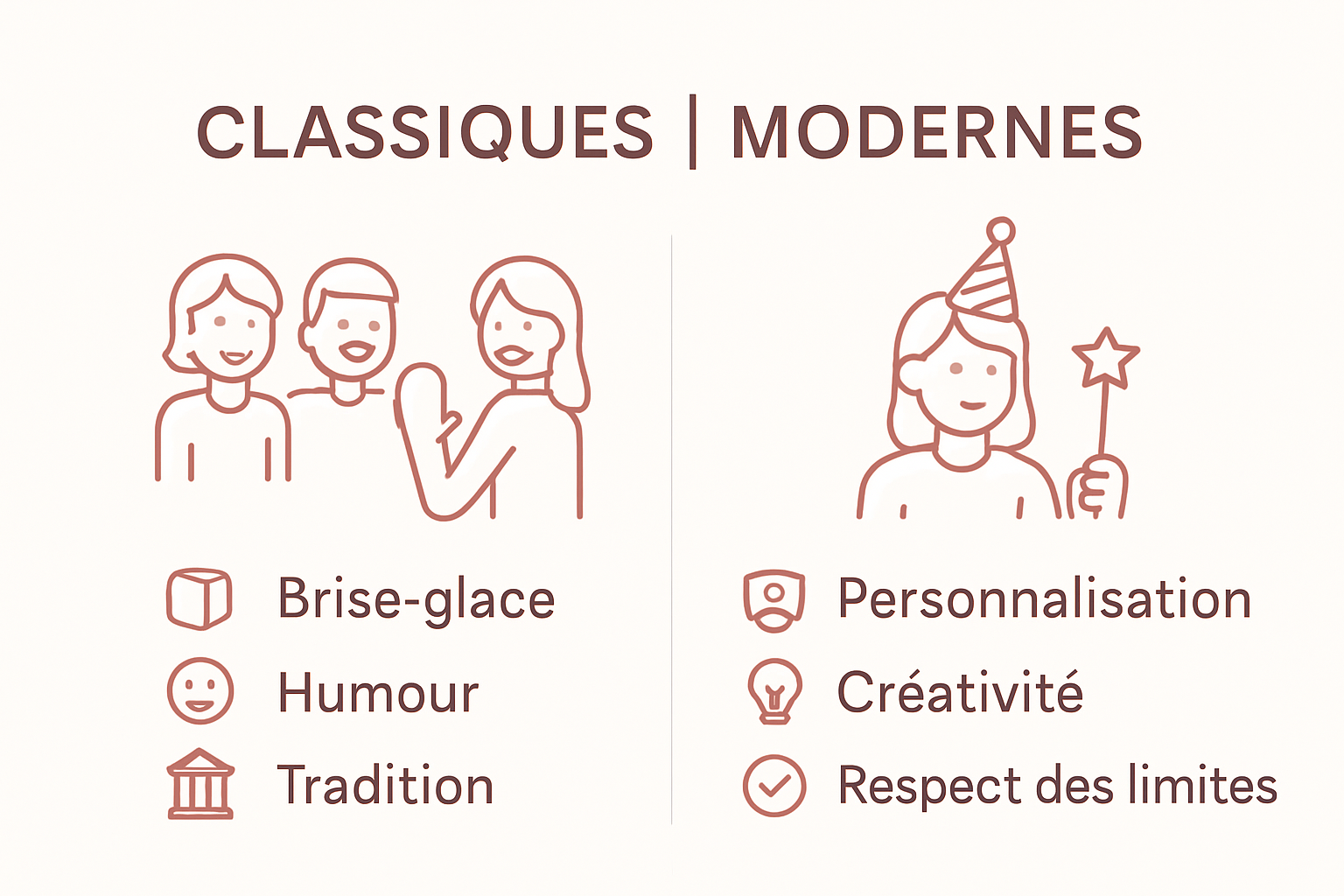 CLASSIQUES | MODERNES

Brise-glace
Humour
Tradition

Personnalisation
Créativité
Respect des limites