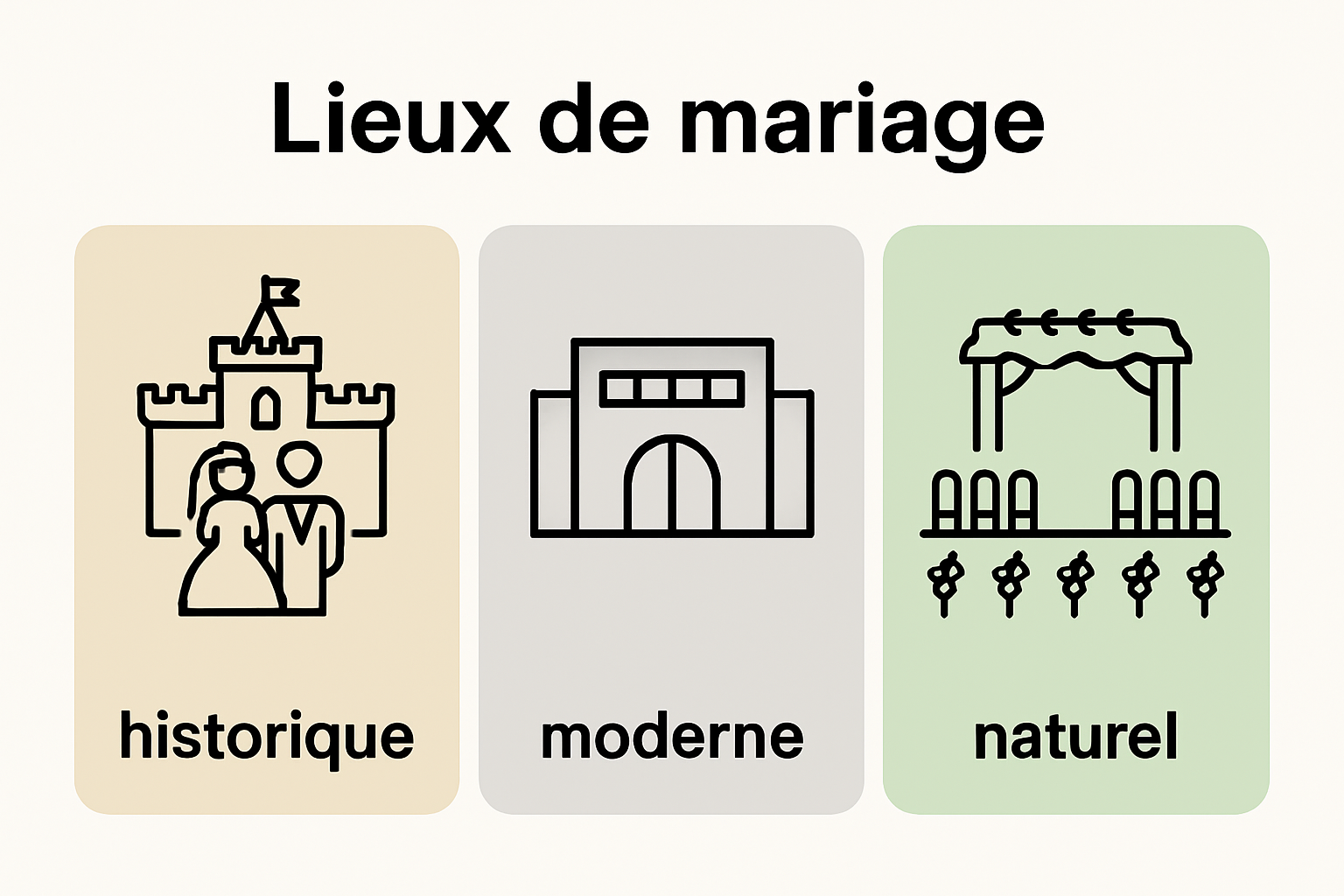 Lieux de mariage

historique

moderne

naturel