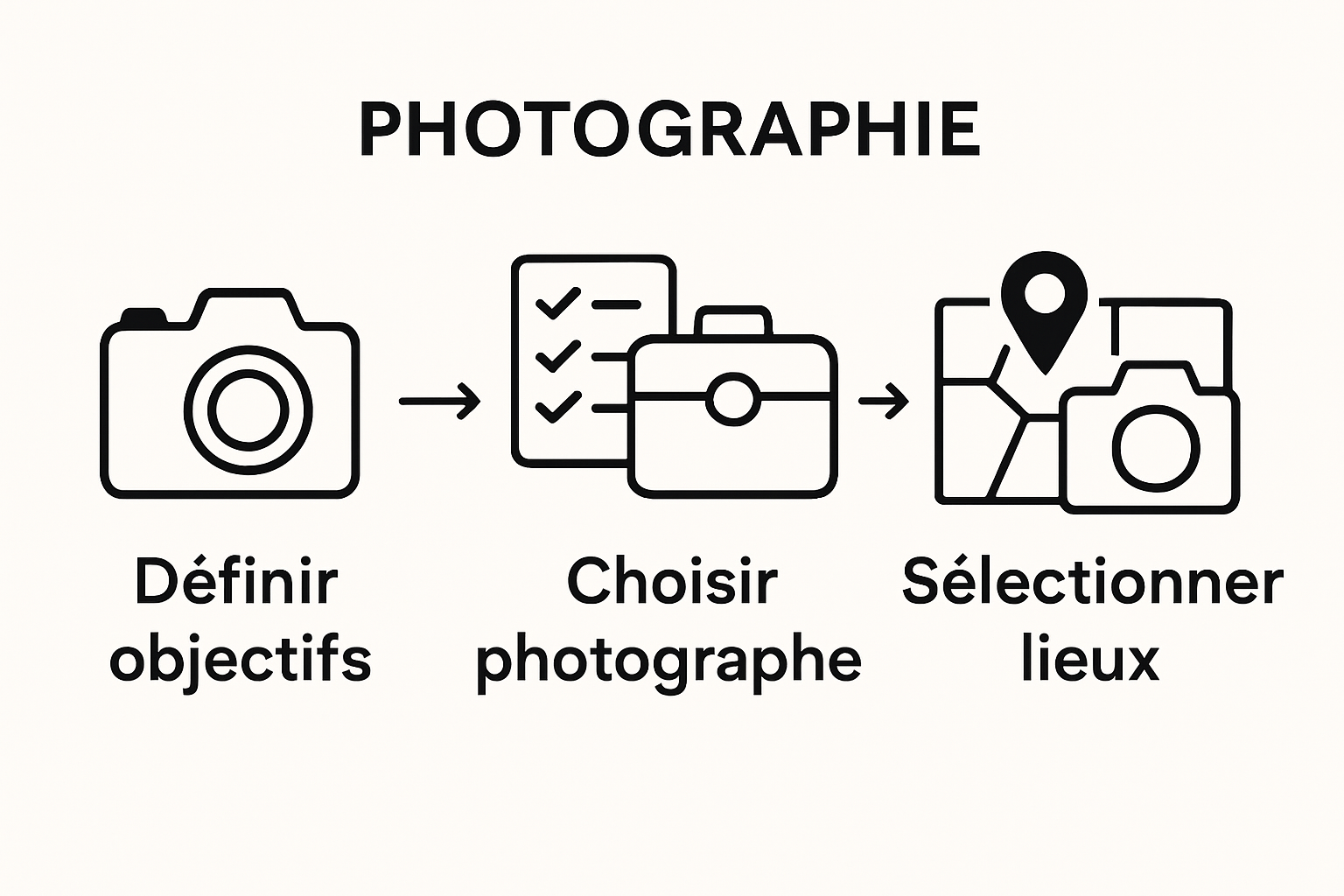 PHOTOGRAPHIE

Définir objectifs

Choisir photographe

Sélectionner lieux