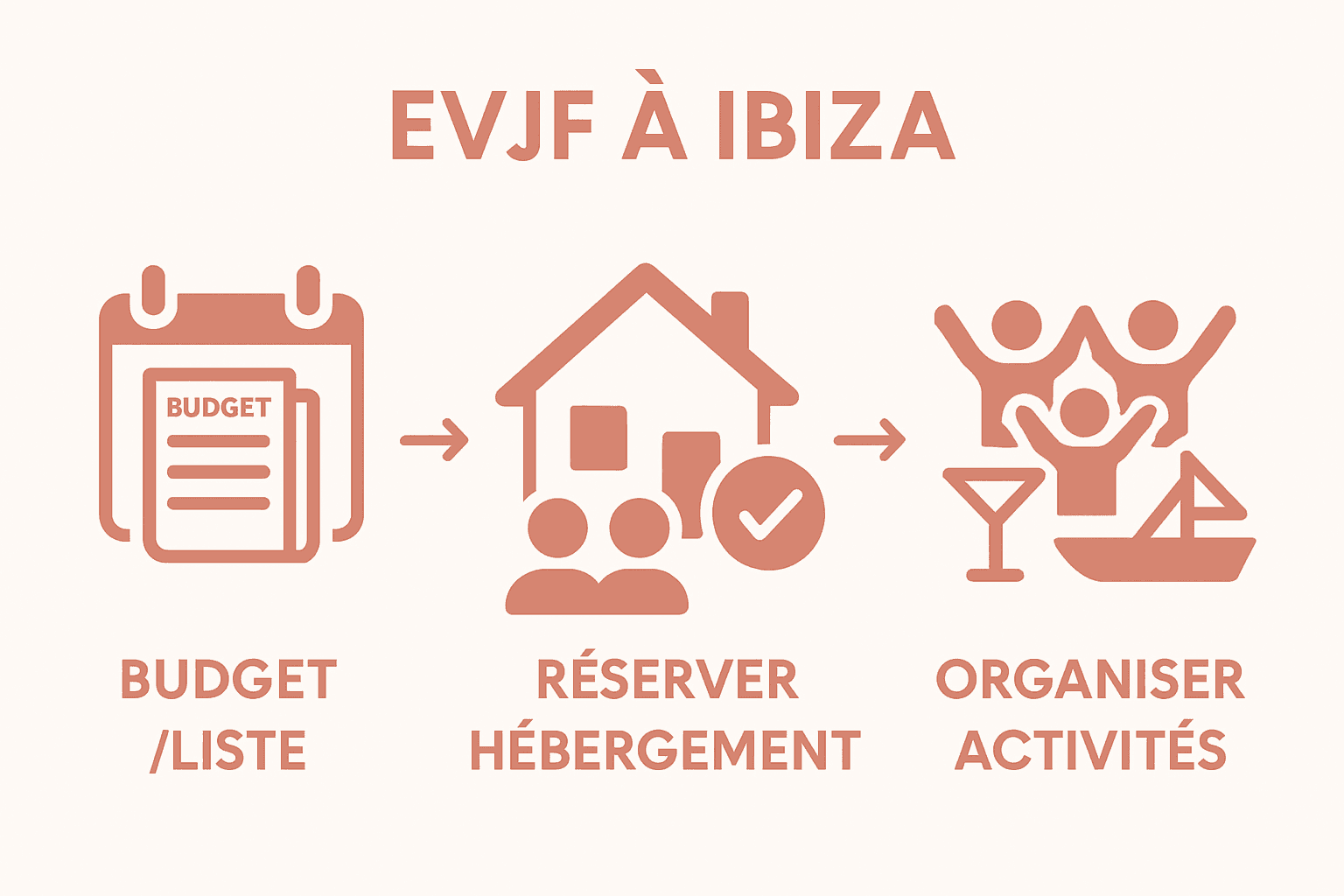 EVJF À IBIZA

BUDGET

BUDGET /LISTE

RÉSERVER HÉBERGEMENT

ORGANISER ACTIVITÉS