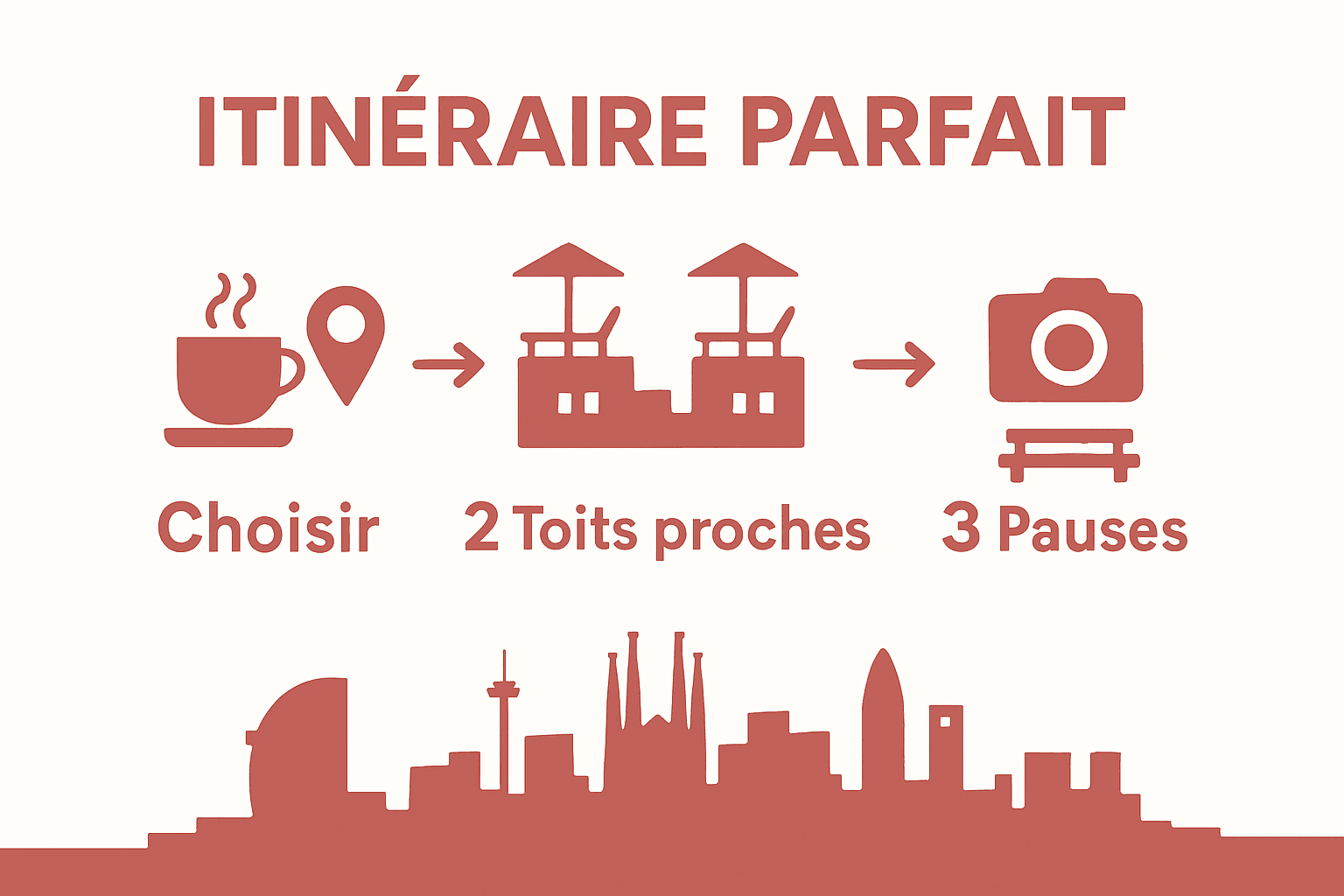 ITINÉRAIRE PARFAIT

Choisir

2 Toits proches

3 Pauses