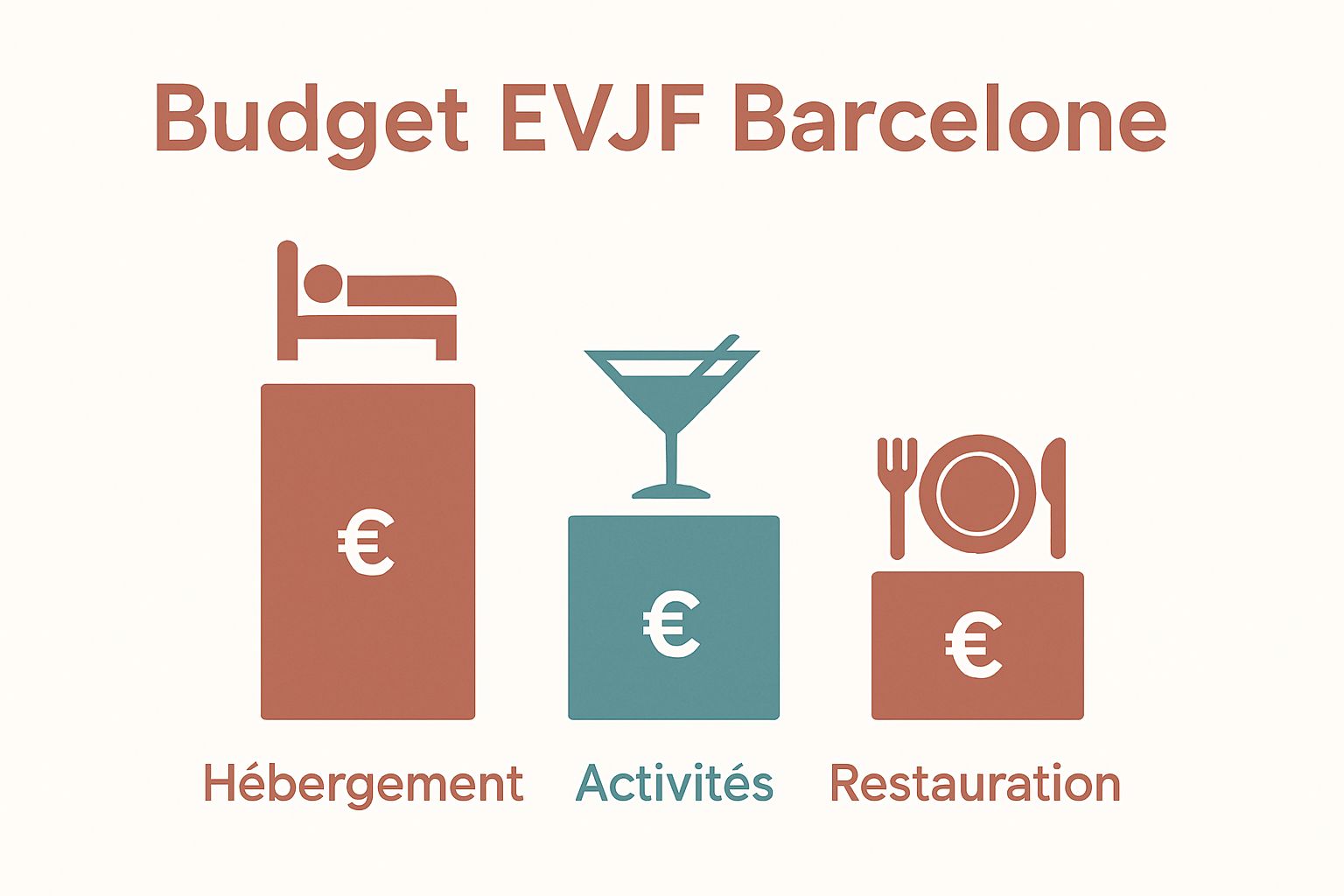 Budget EVJF Barcelone

€

€

€

Hébergement Activités Restauration