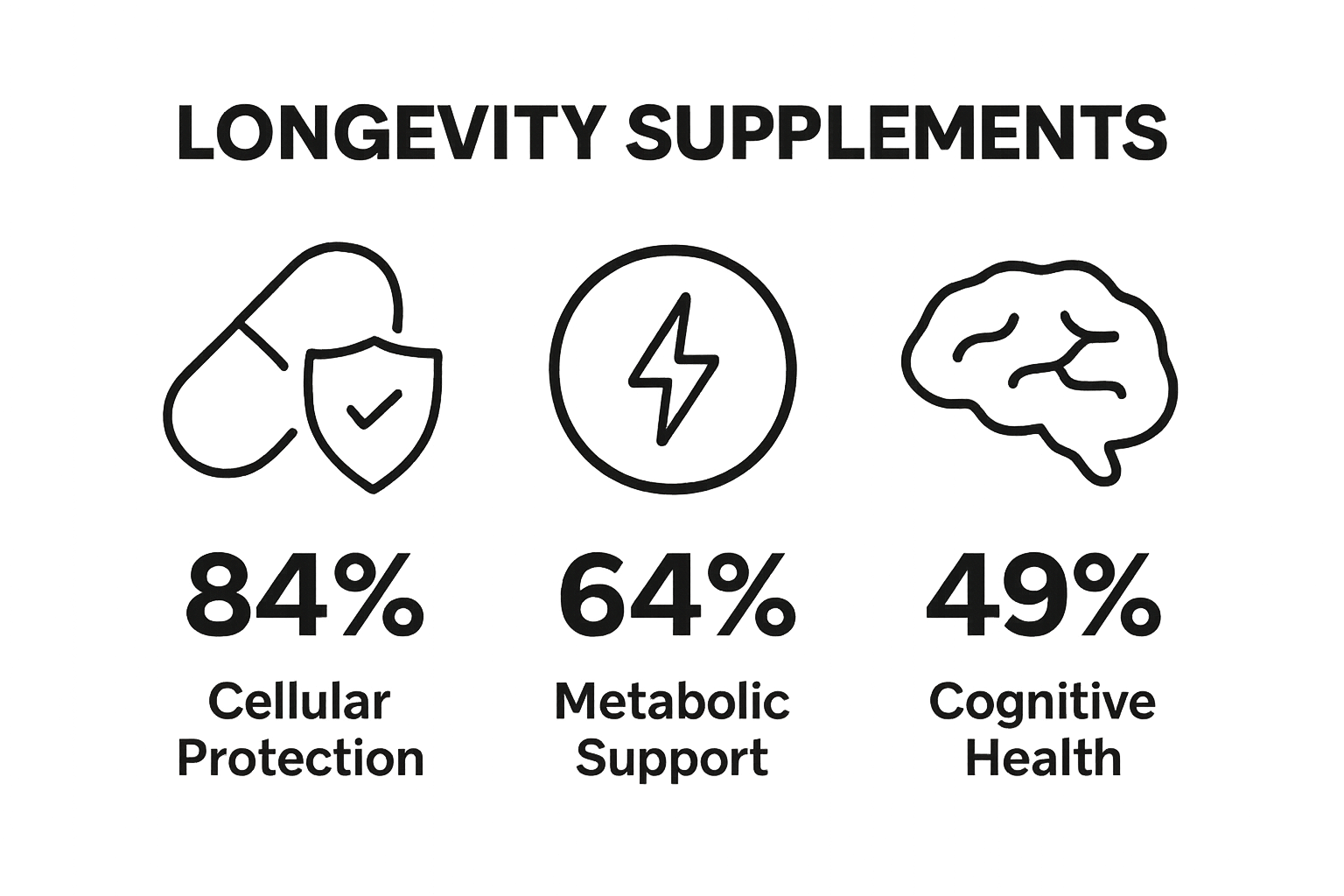 LONGEVITY SUPPLEMENTS

84%

Cellular Protection

64%

Metabolic Support

49%

Cognitive Health