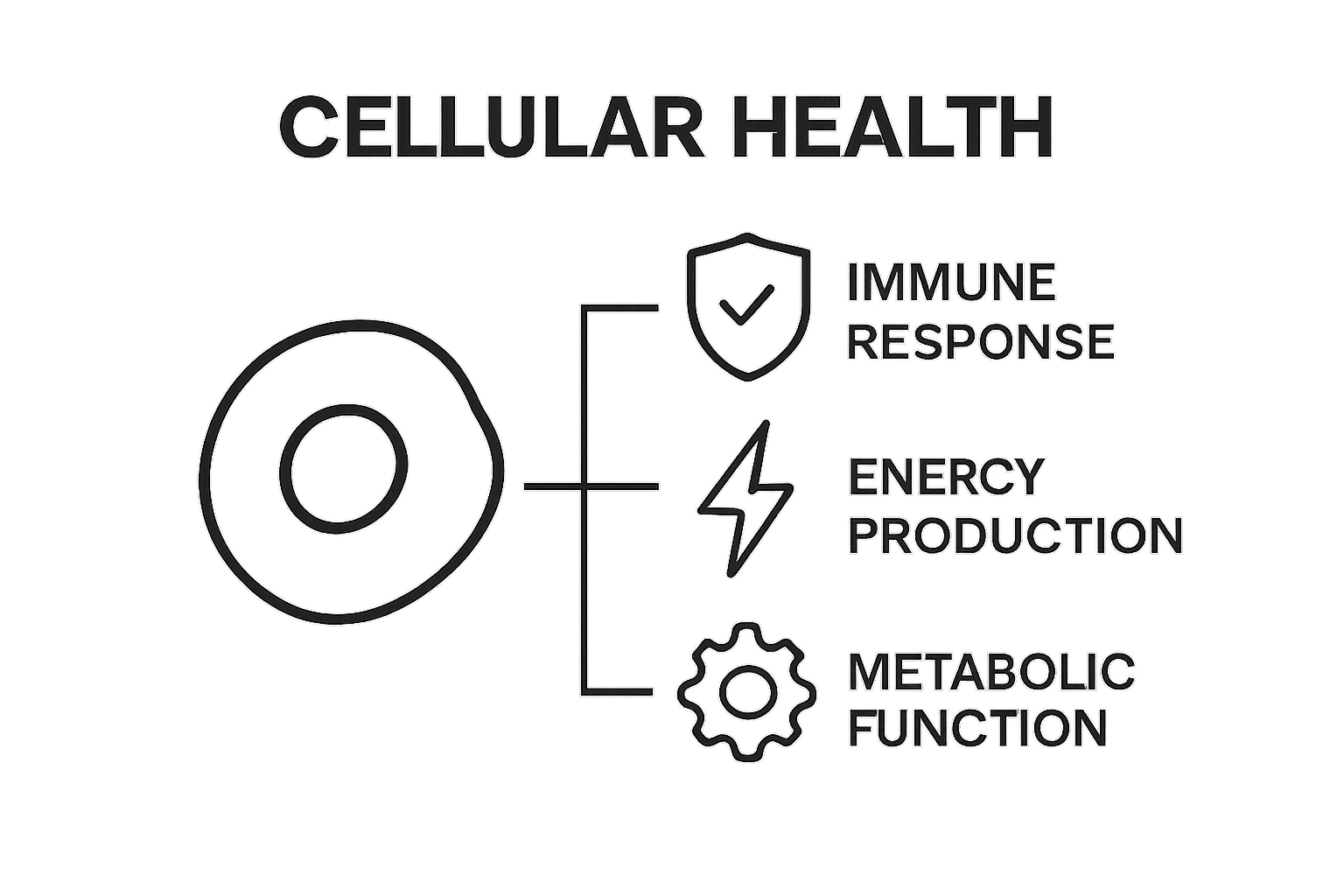 CELLULAR HEALTH

IMMUNE RESPONSE

ENERCY PRODUCTION

METABOLIC FUNCTION