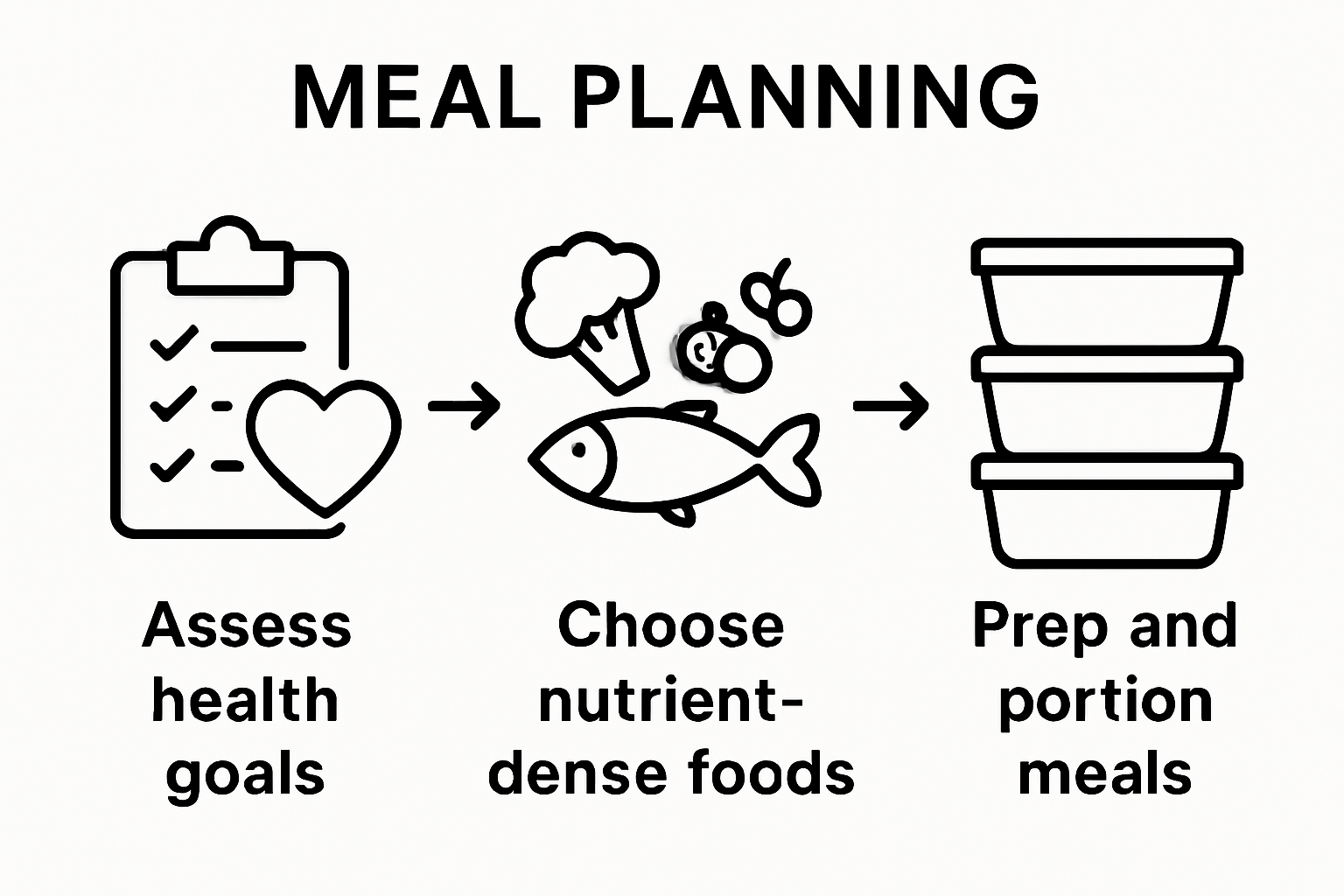 MEAL PLANNING

Assess health goals

Choose nutrient-dense foods

Prep and portion meals