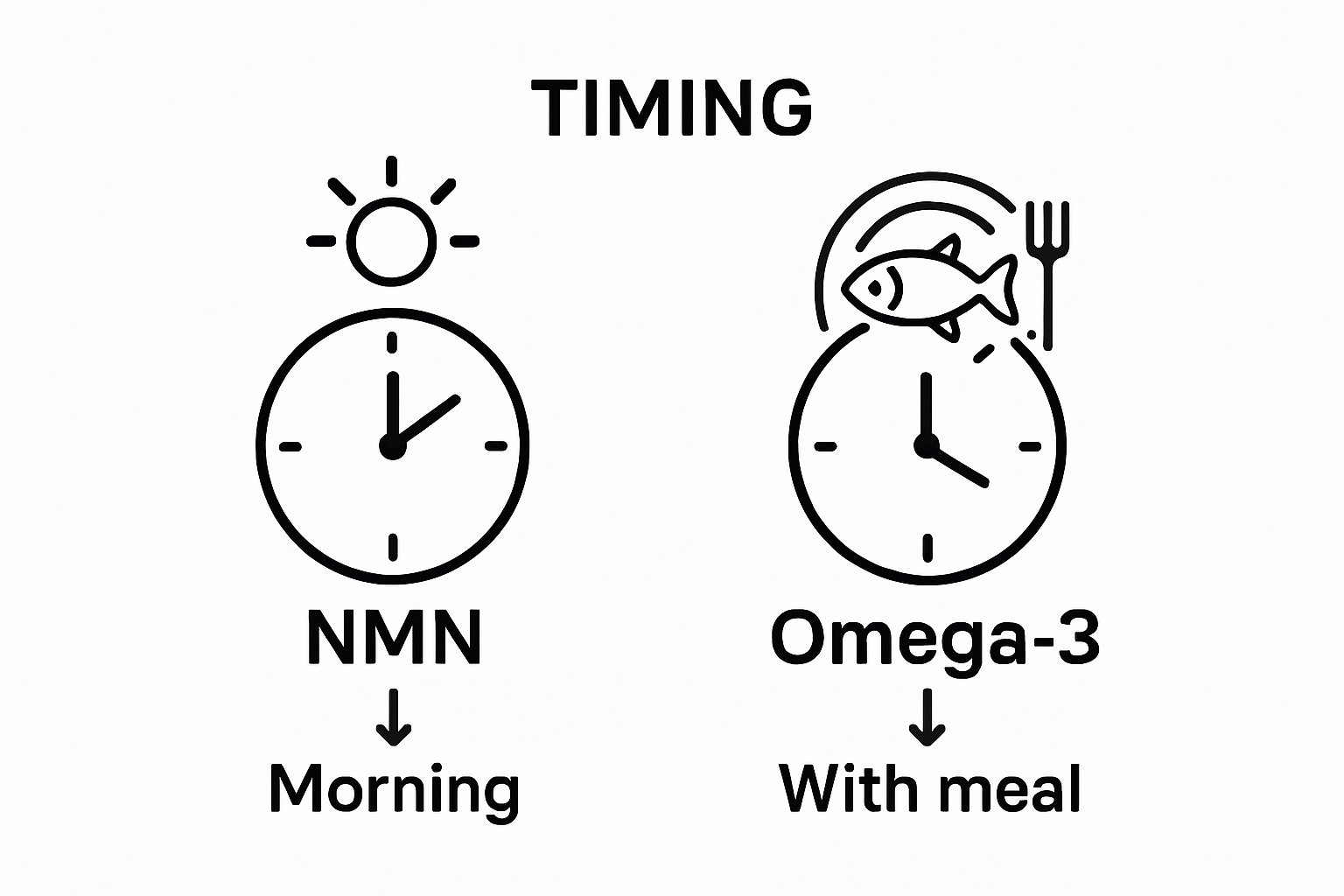 TIMING

NMN
↓
Morning

Omega-3
↓
With meal