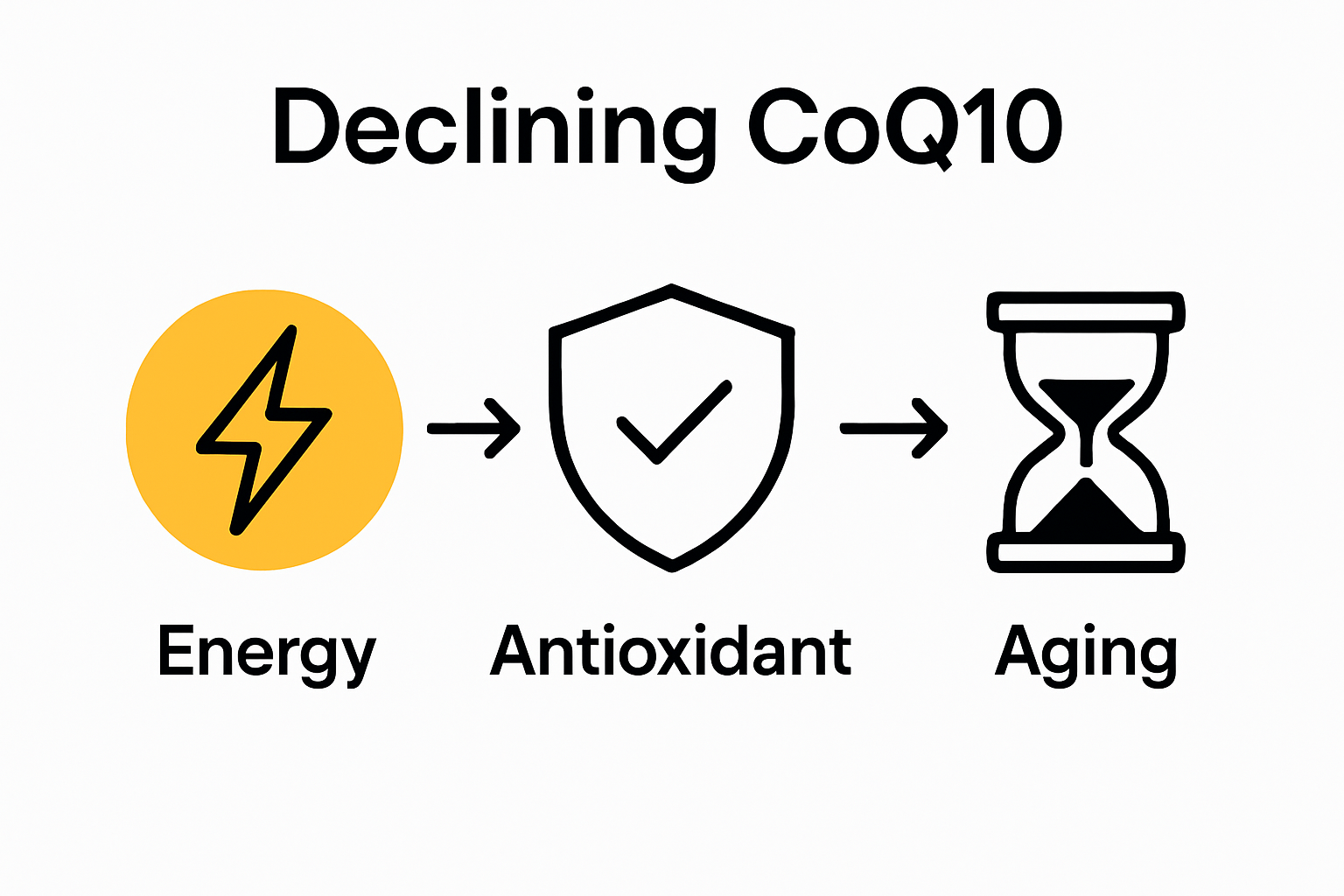 Declining CoQ10

Energy

Antioxidant

Aging