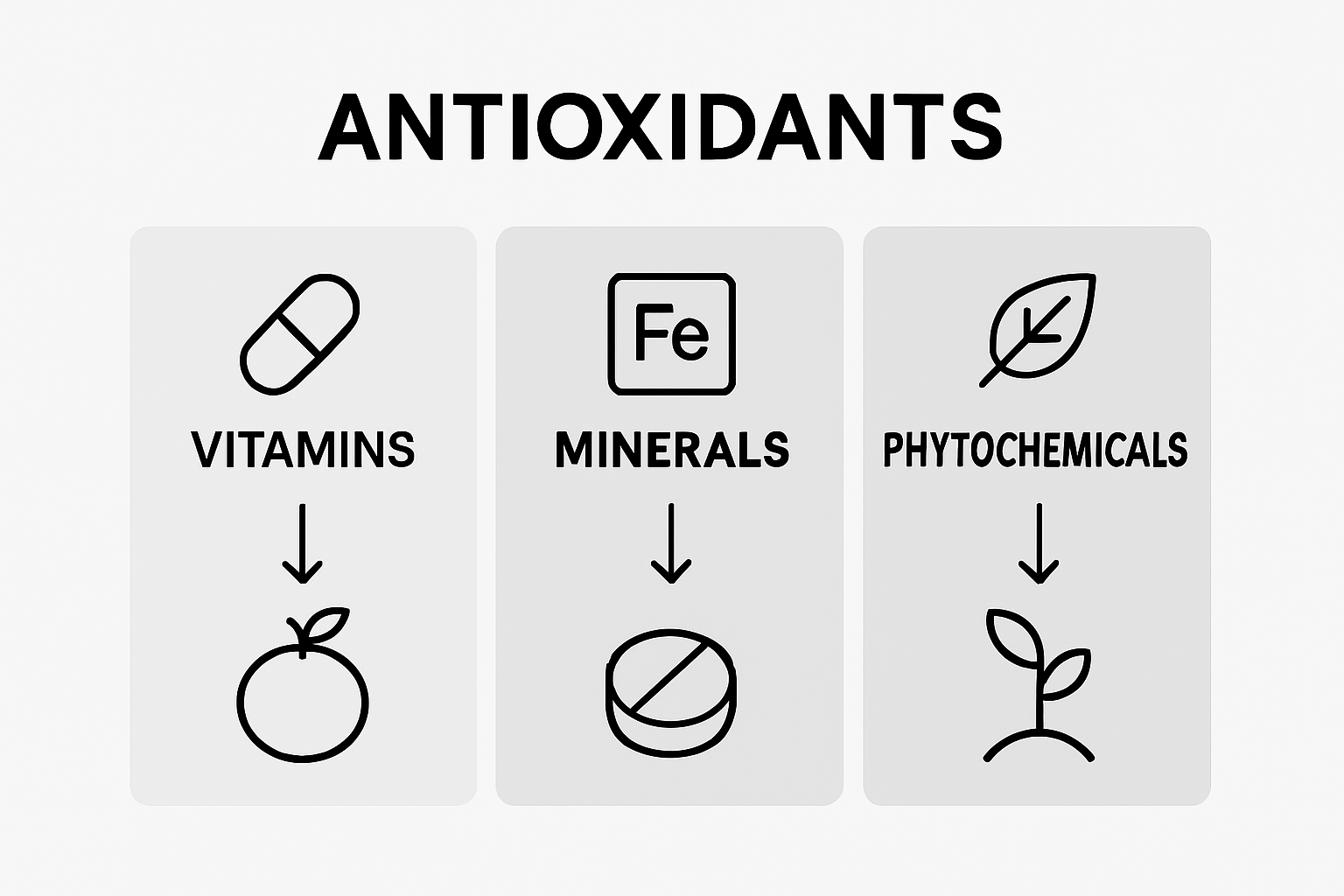 ANTIOXIDANTS

VITAMINS

Fe

MINERALS

PHYTOCHEMICALS