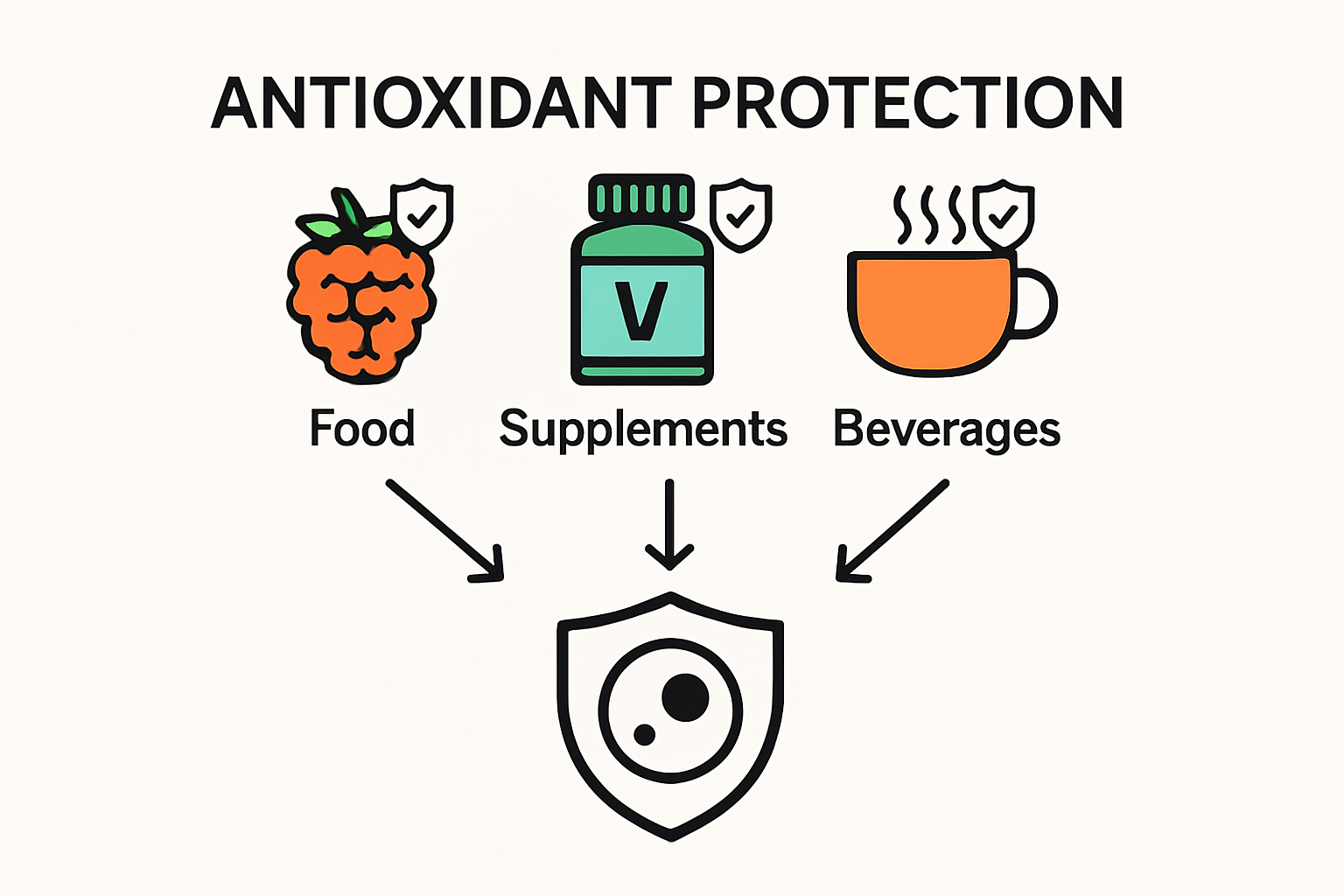 ANTIOXIDANT PROTECTION

V

Food

Supplements

Beverages