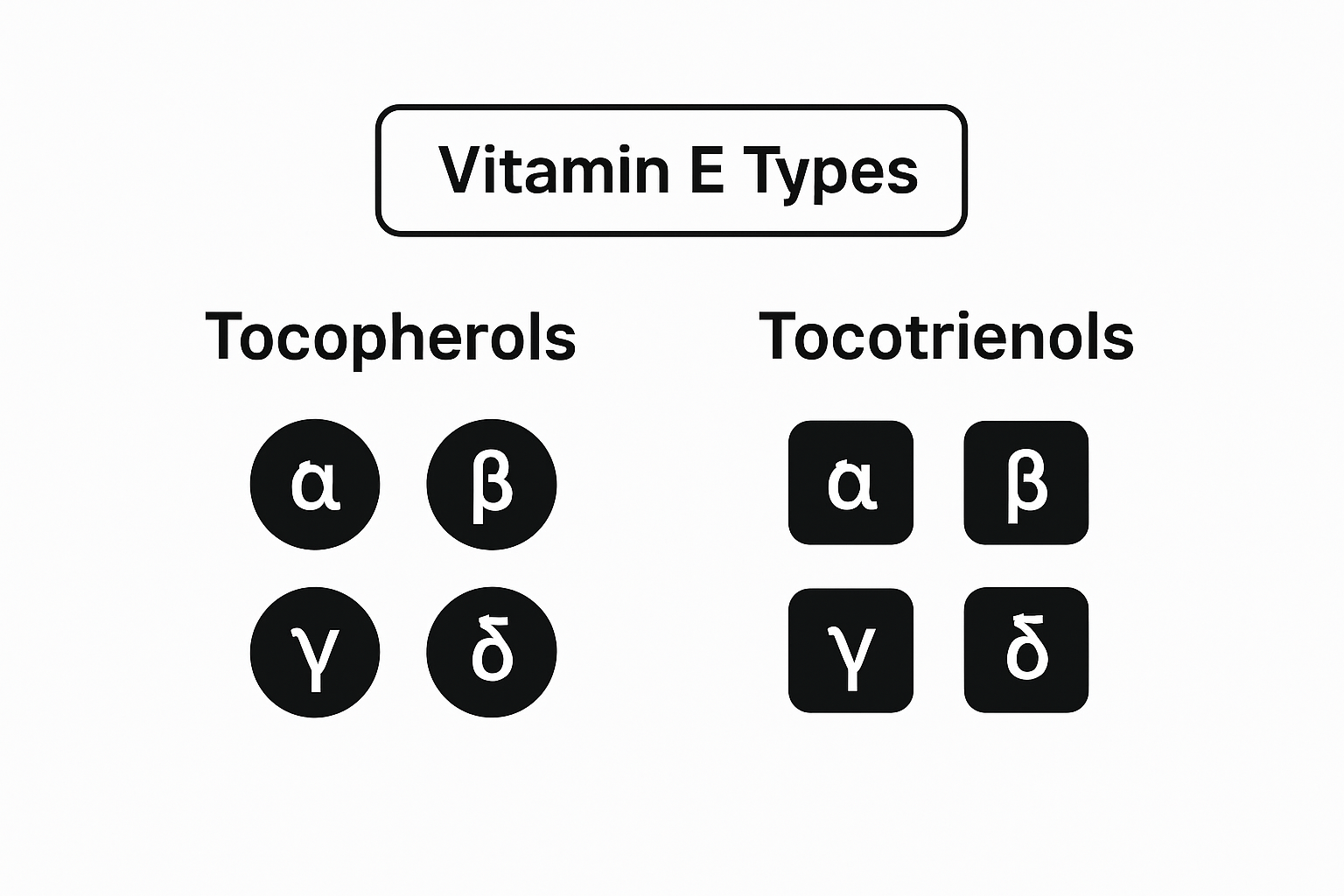 Vitamin E Types

Tocopherols

α β
γ δ

Tocotrienols

α β
γ δ