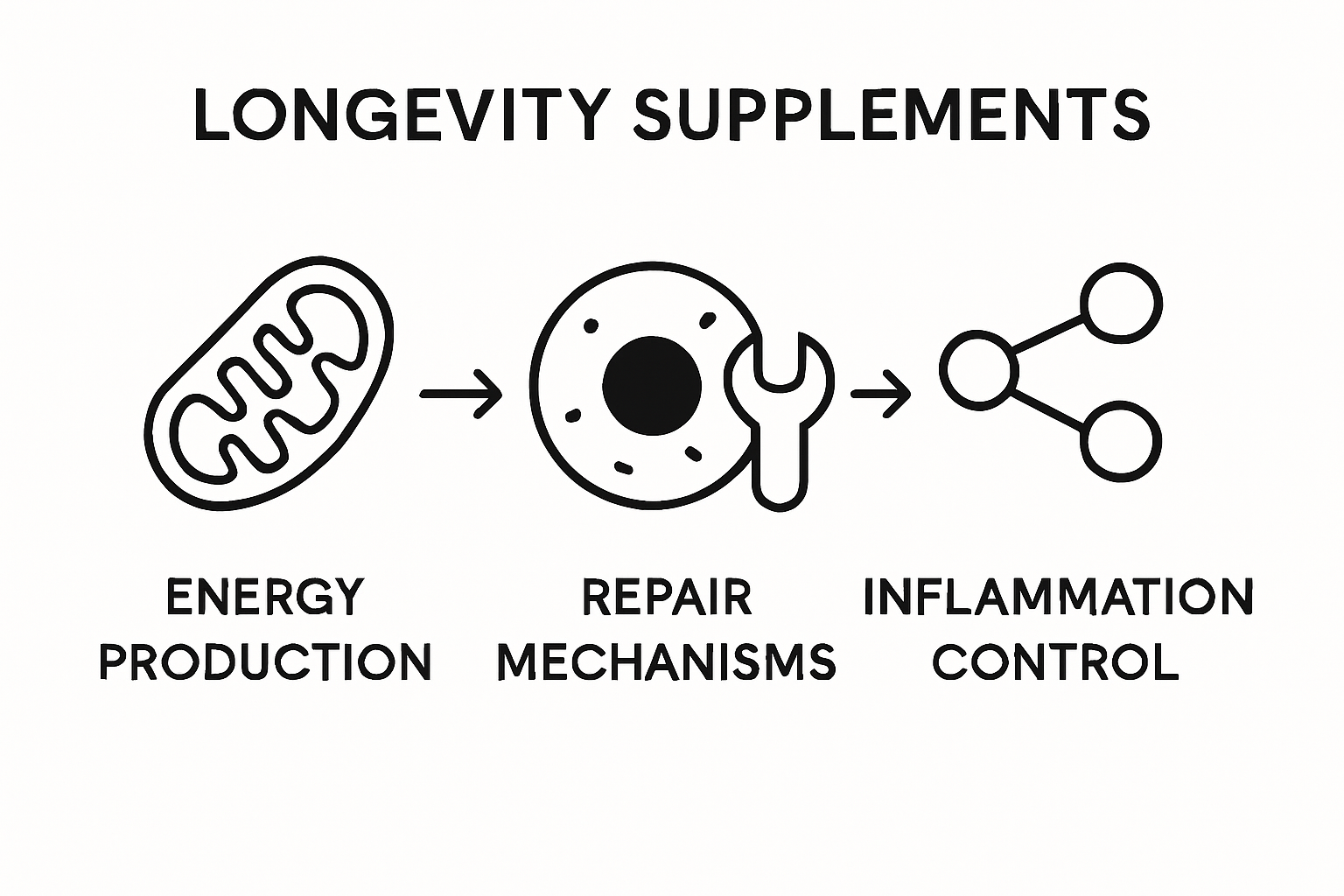 LONGEVITY SUPPLEMENTS

ENERGY PRODUCTION

REPAIR MECHANISMS

INFLAMMATION CONTROL