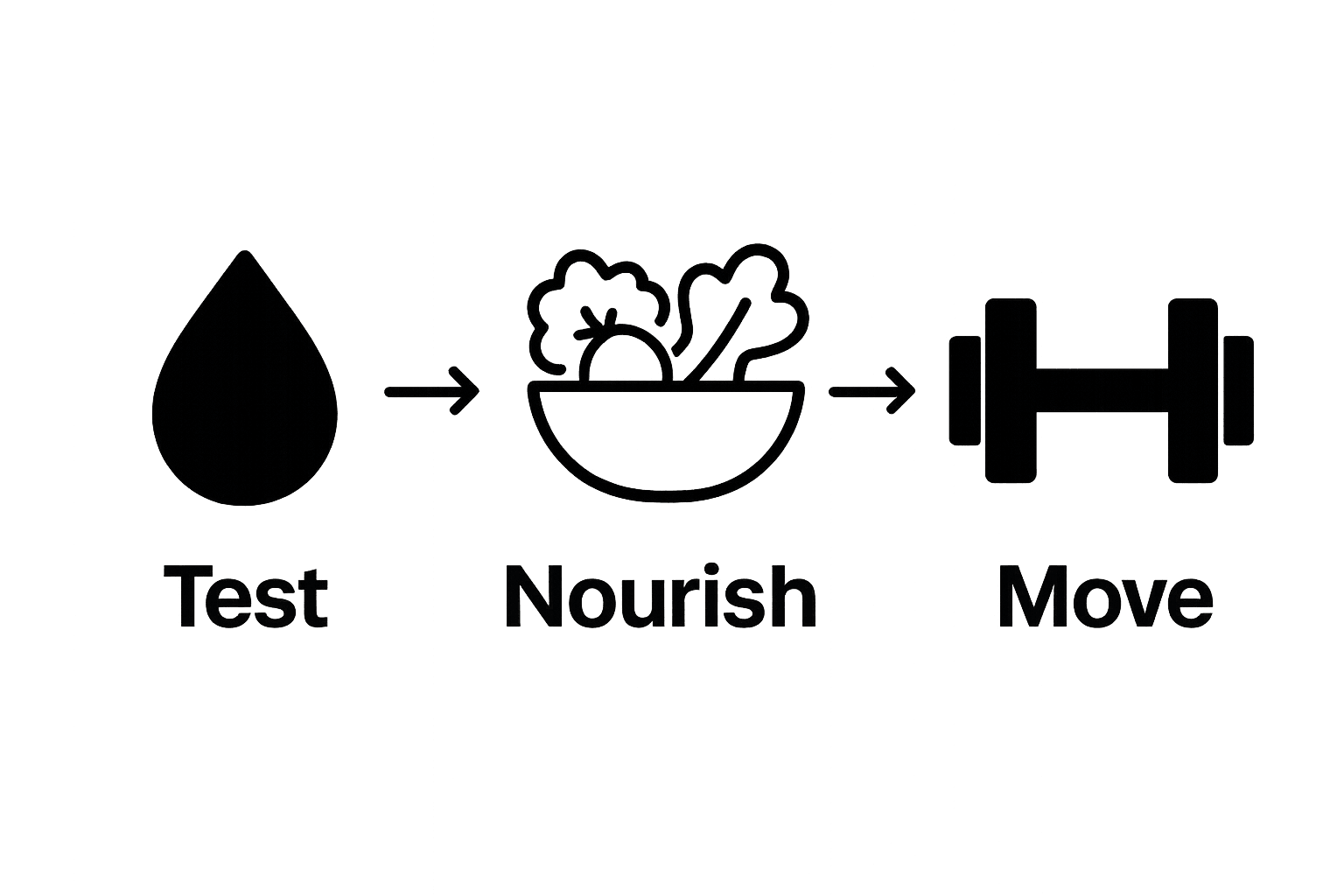 Test Nourish Move