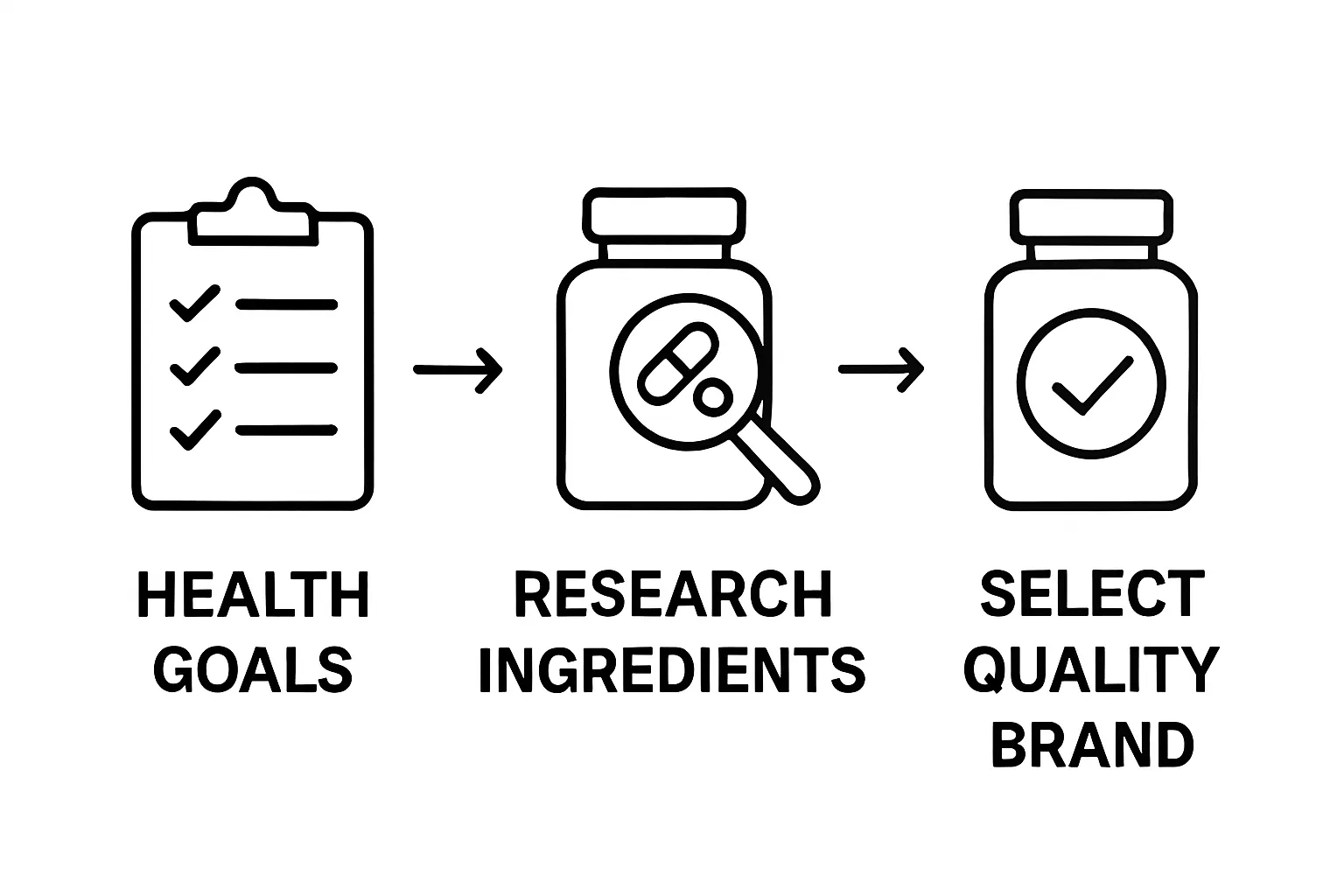 HEALTH GOALS

RESEARCH INGREDIENTS

SELECT QUALITY BRAND