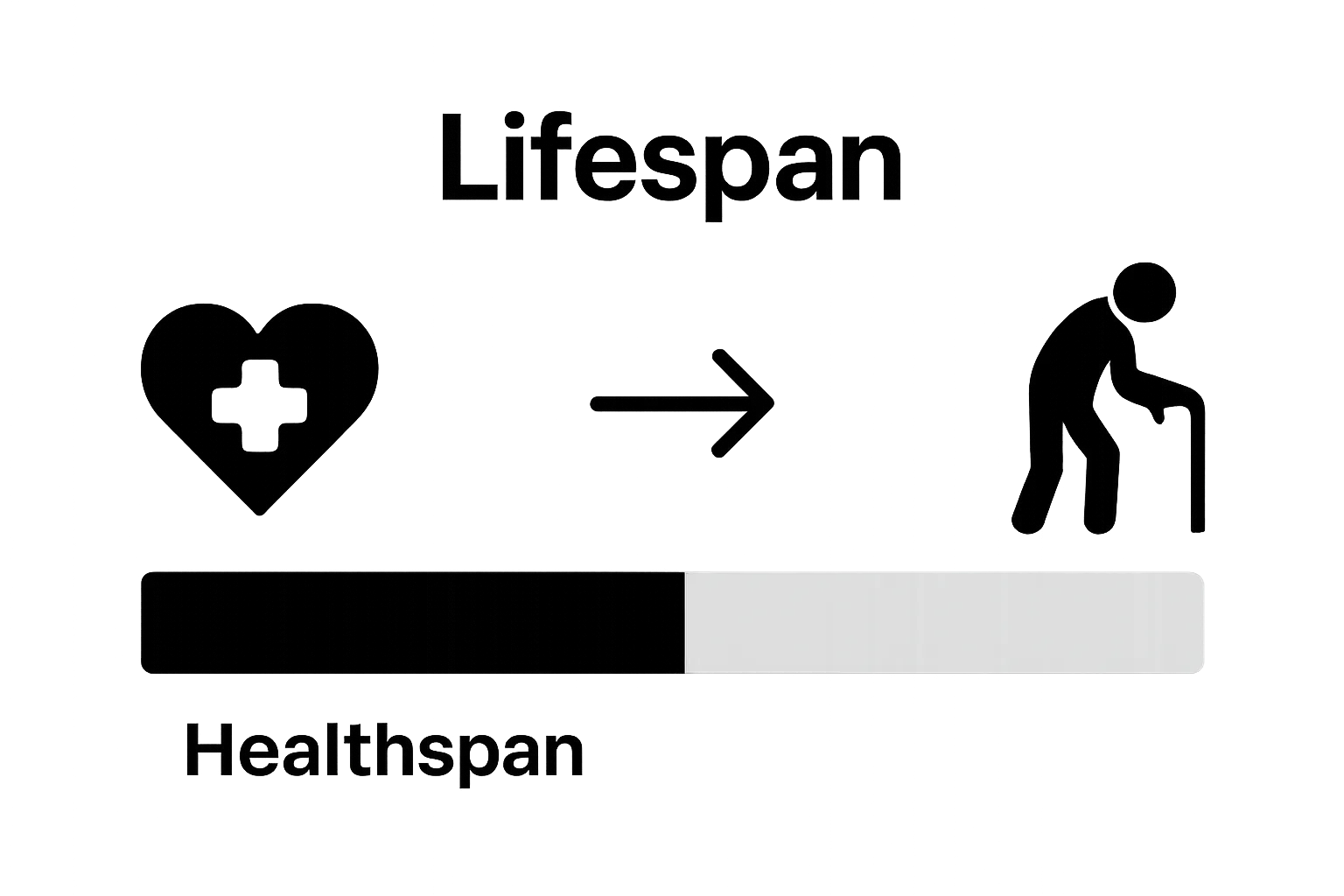 Lifespan

Healthspan