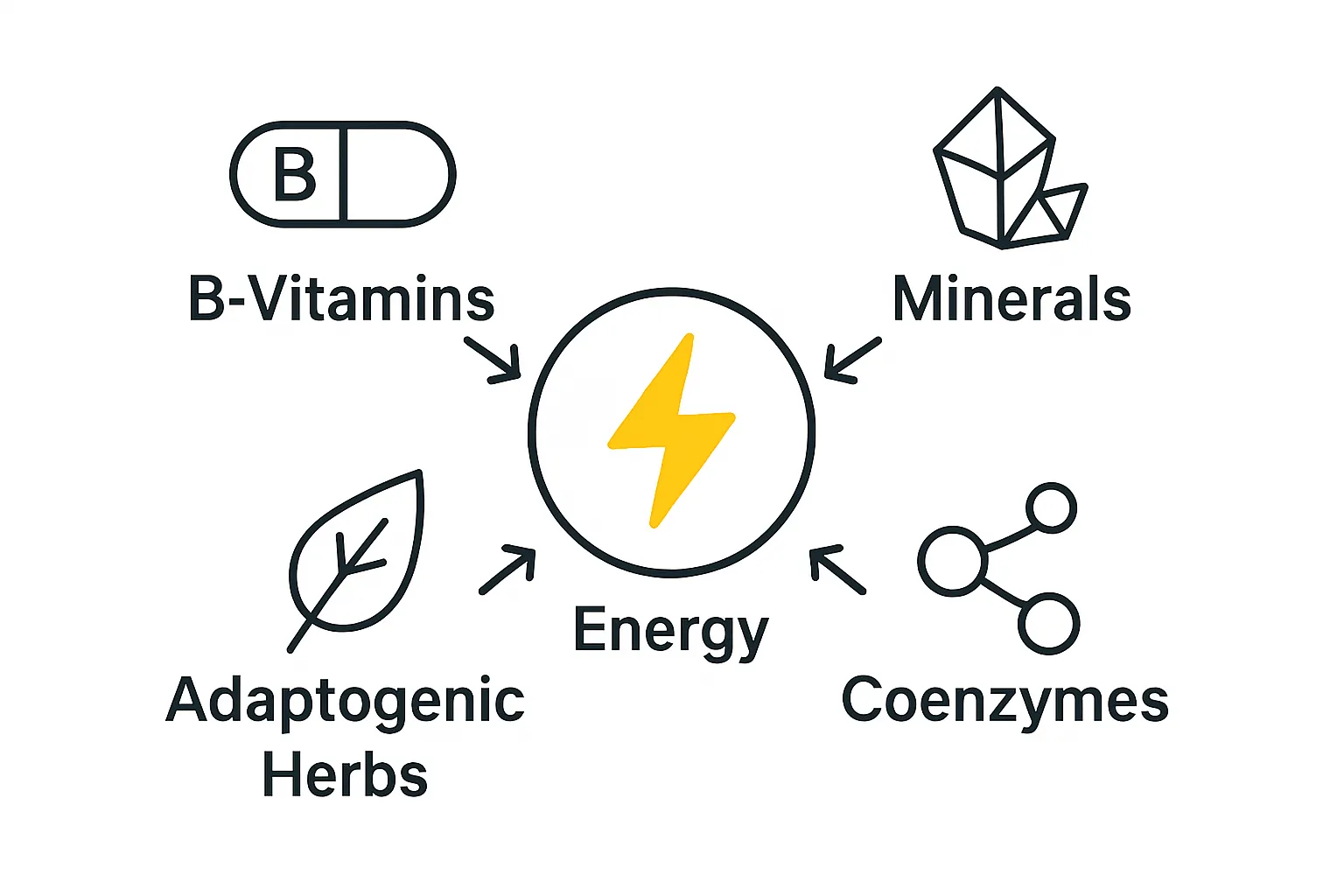 B

B-Vitamins

Minerals

Energy

Adaptogenic Herbs

Coenzymes