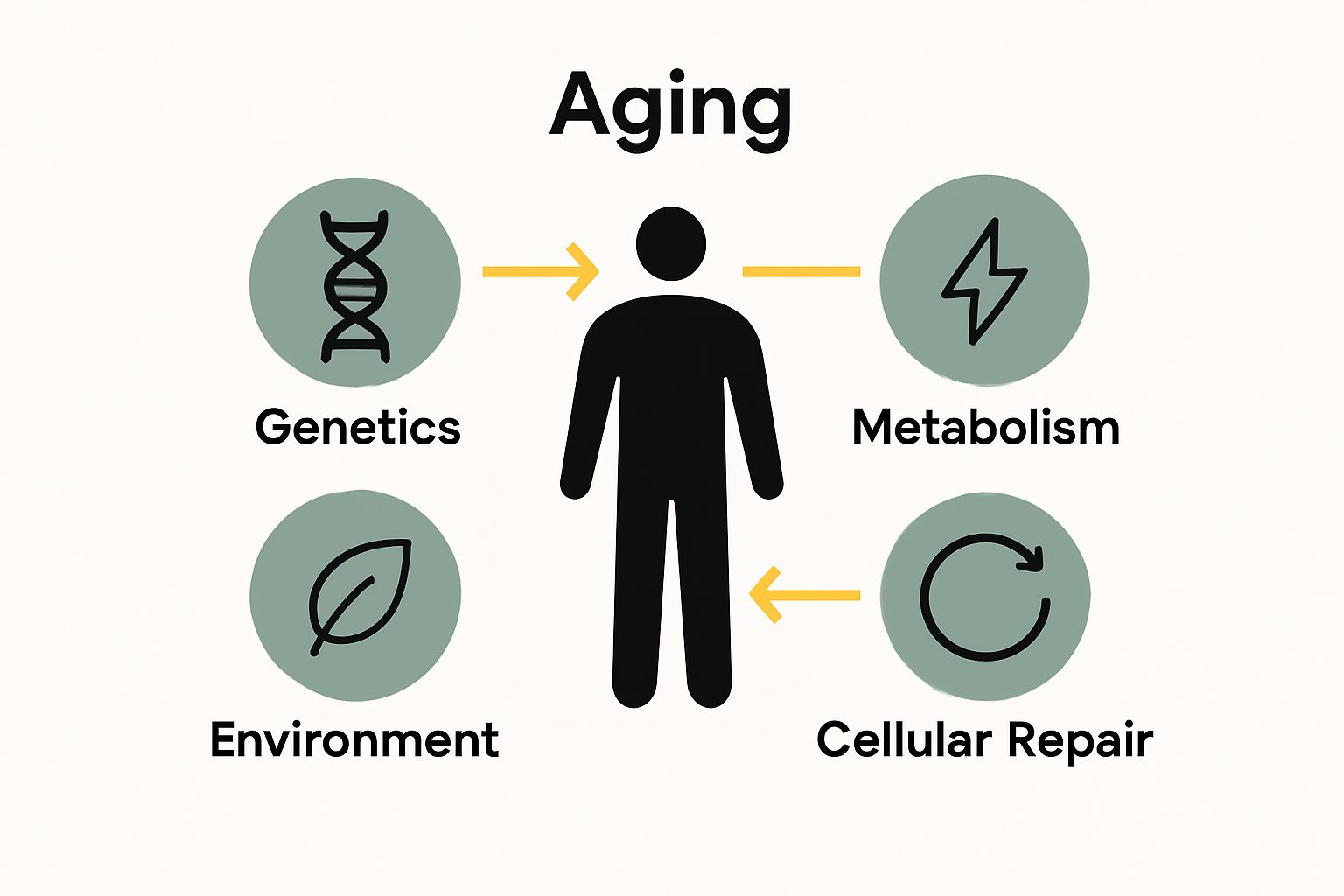 Aging

Genetics

Metabolism

Environment

Cellular Repair