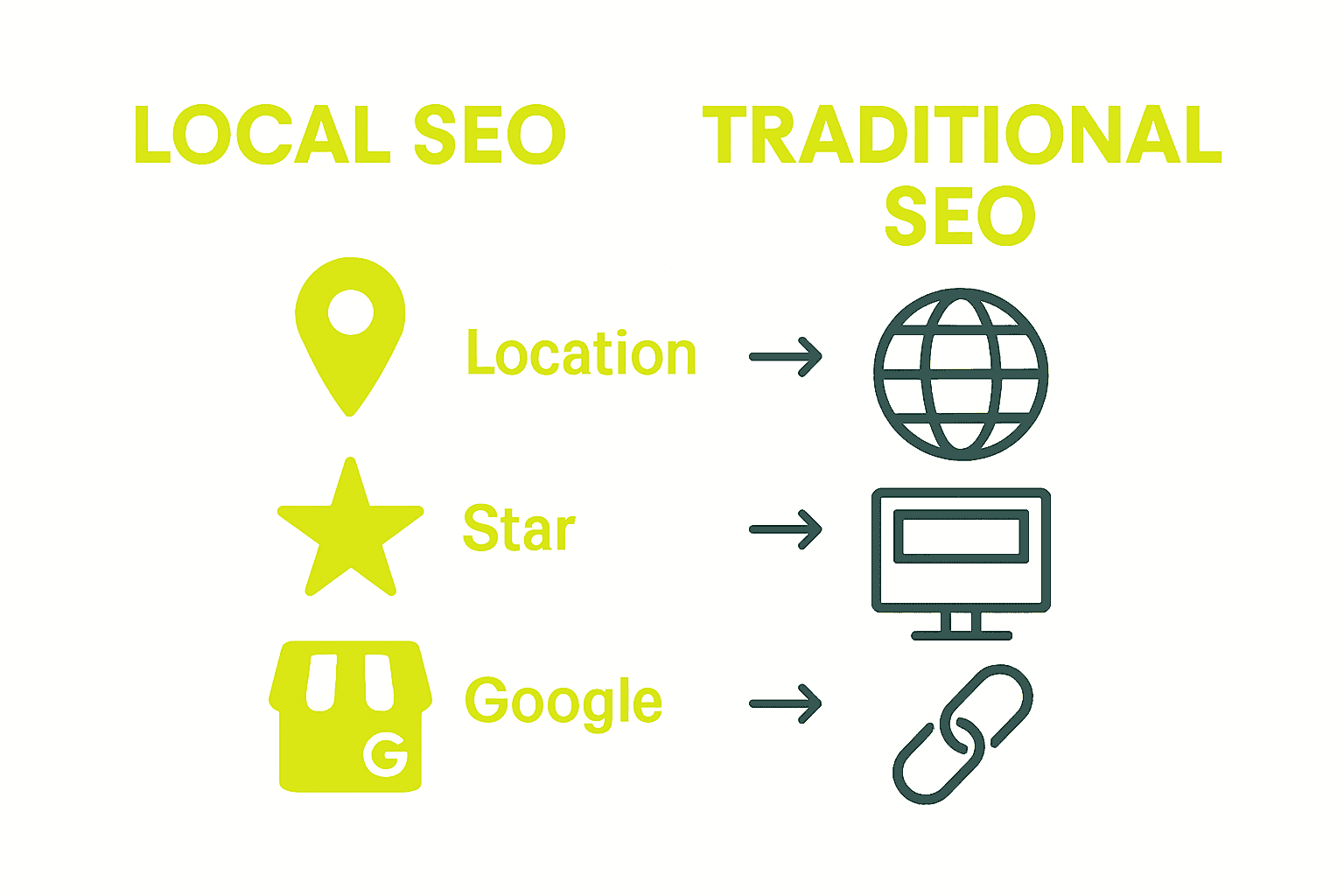 LOCAL SEO

TRADITIONAL SEO

Location →

Star →

G

Google →