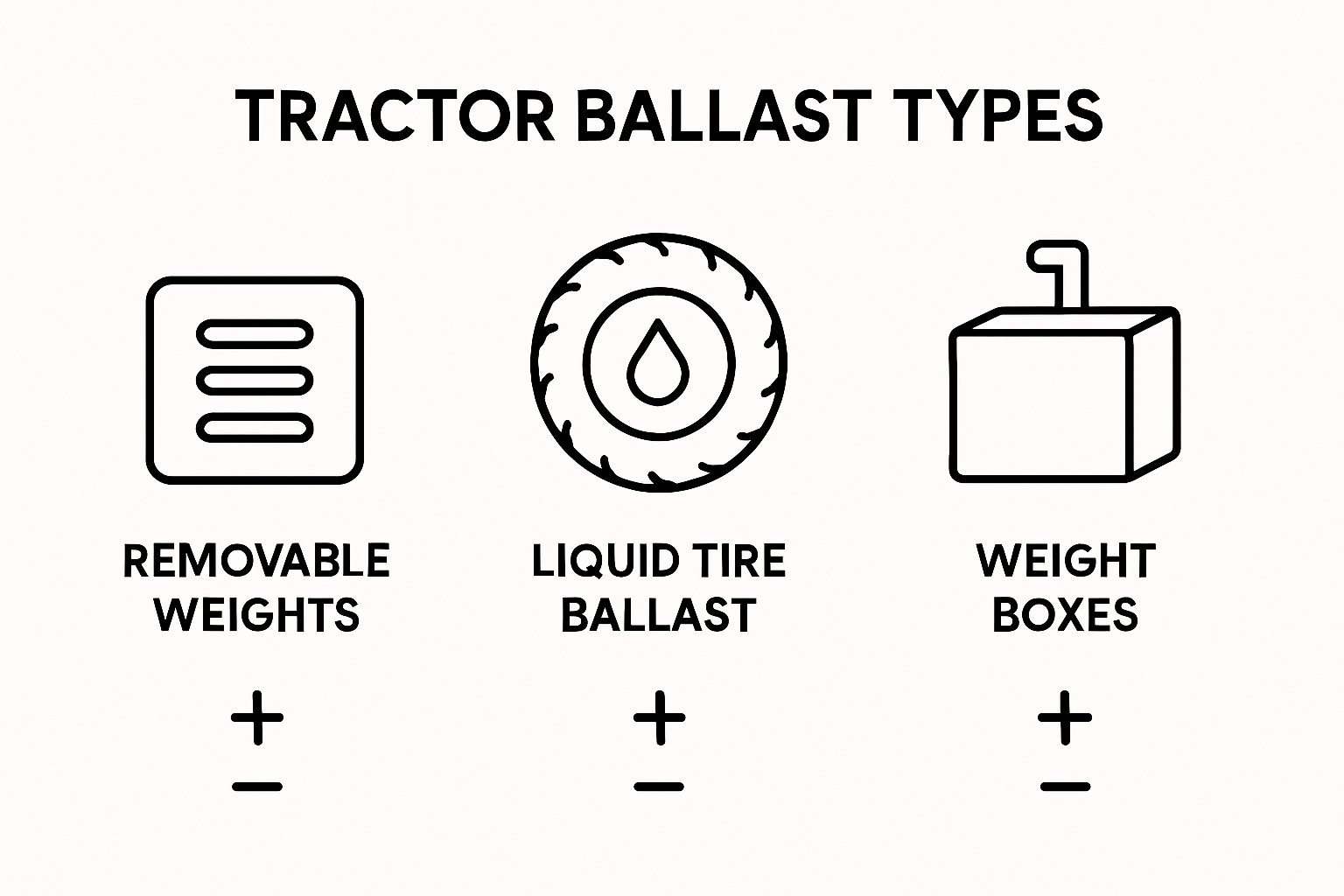 TRACTOR BALLAST TYPES

REMOVABLE WEIGHTS

+

−

LIQUID TIRE BALLAST

+

−

WEIGHT BOXES

+

−