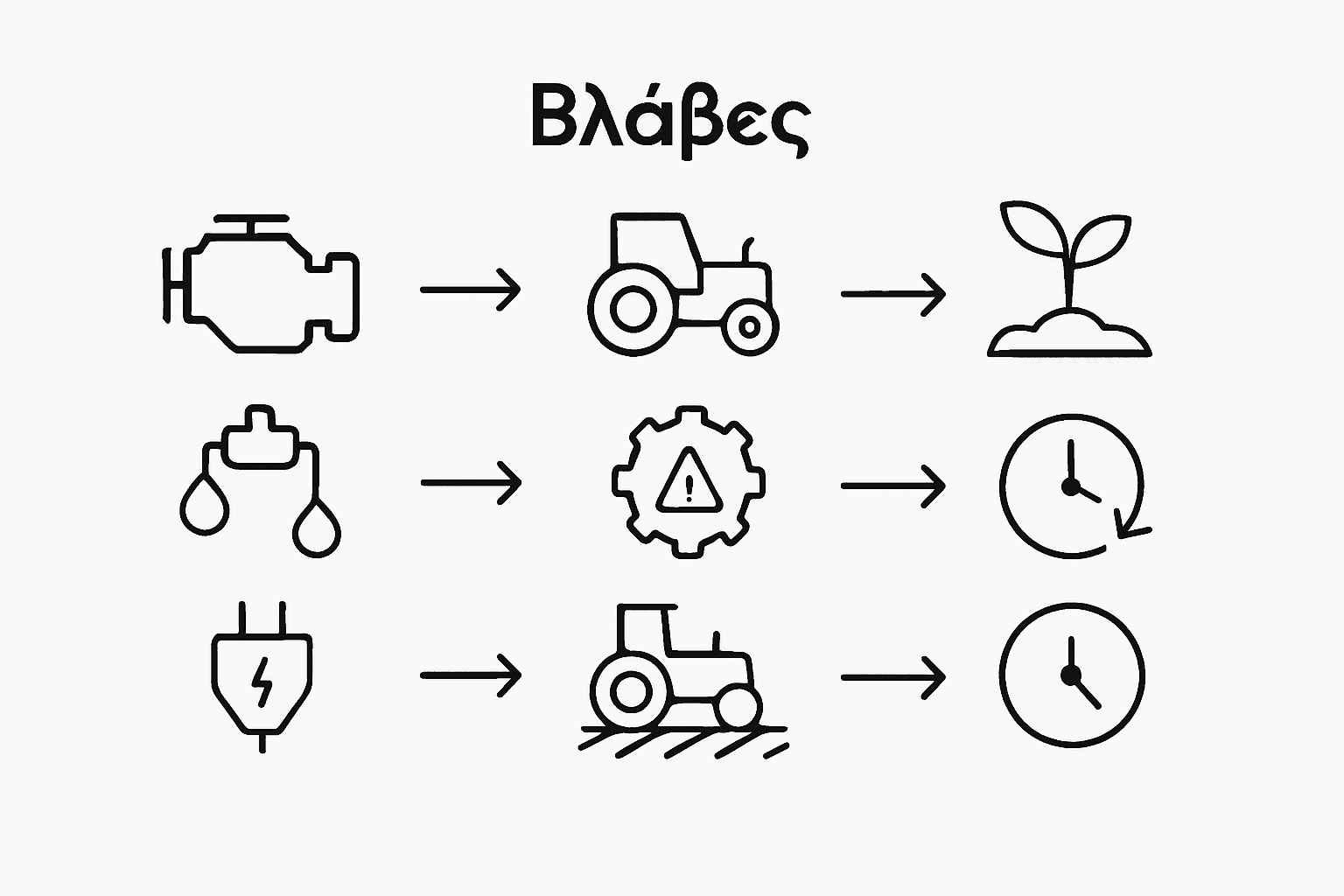 Βλάβες