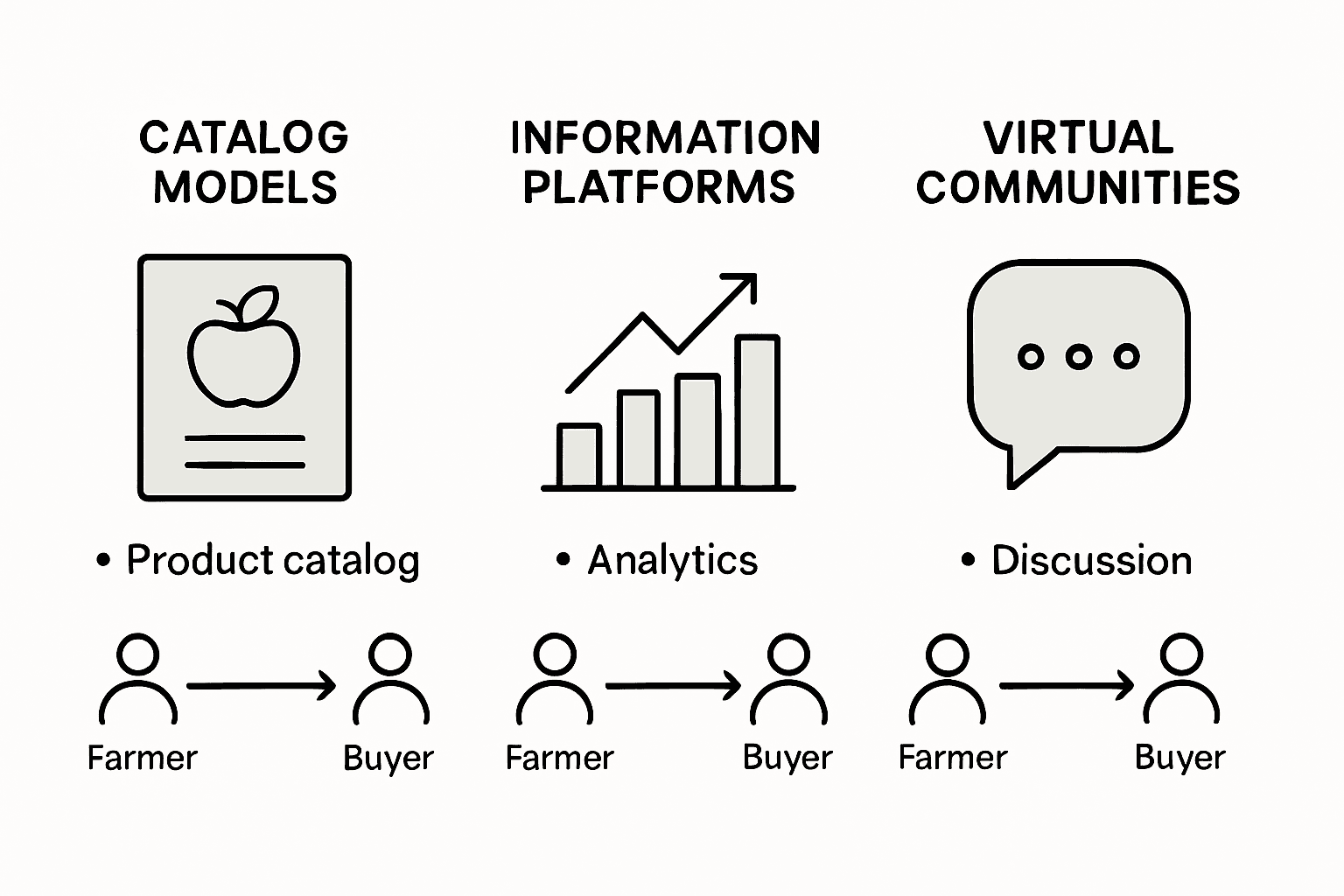 CATALOG MODELS

• Product catalog

Farmer

Buyer

INFORMATION PLATFORMS

• Analytics

Farmer

Buyer

VIRTUAL COMMUNITIES

• Discussion

Farmer

Buyer