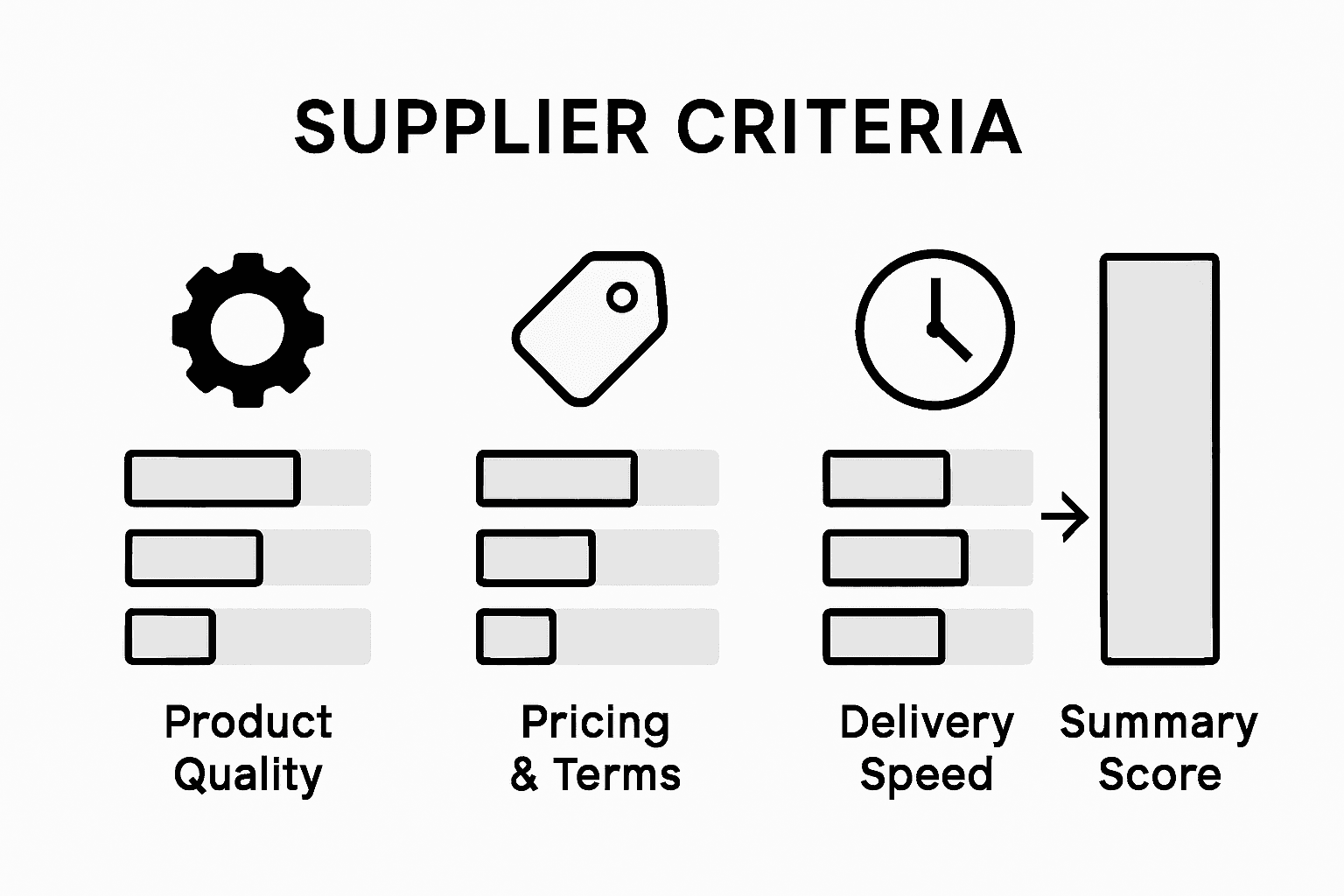 SUPPLIER CRITERIA

Product Quality

Pricing & Terms

Delivery Speed

Summary Score