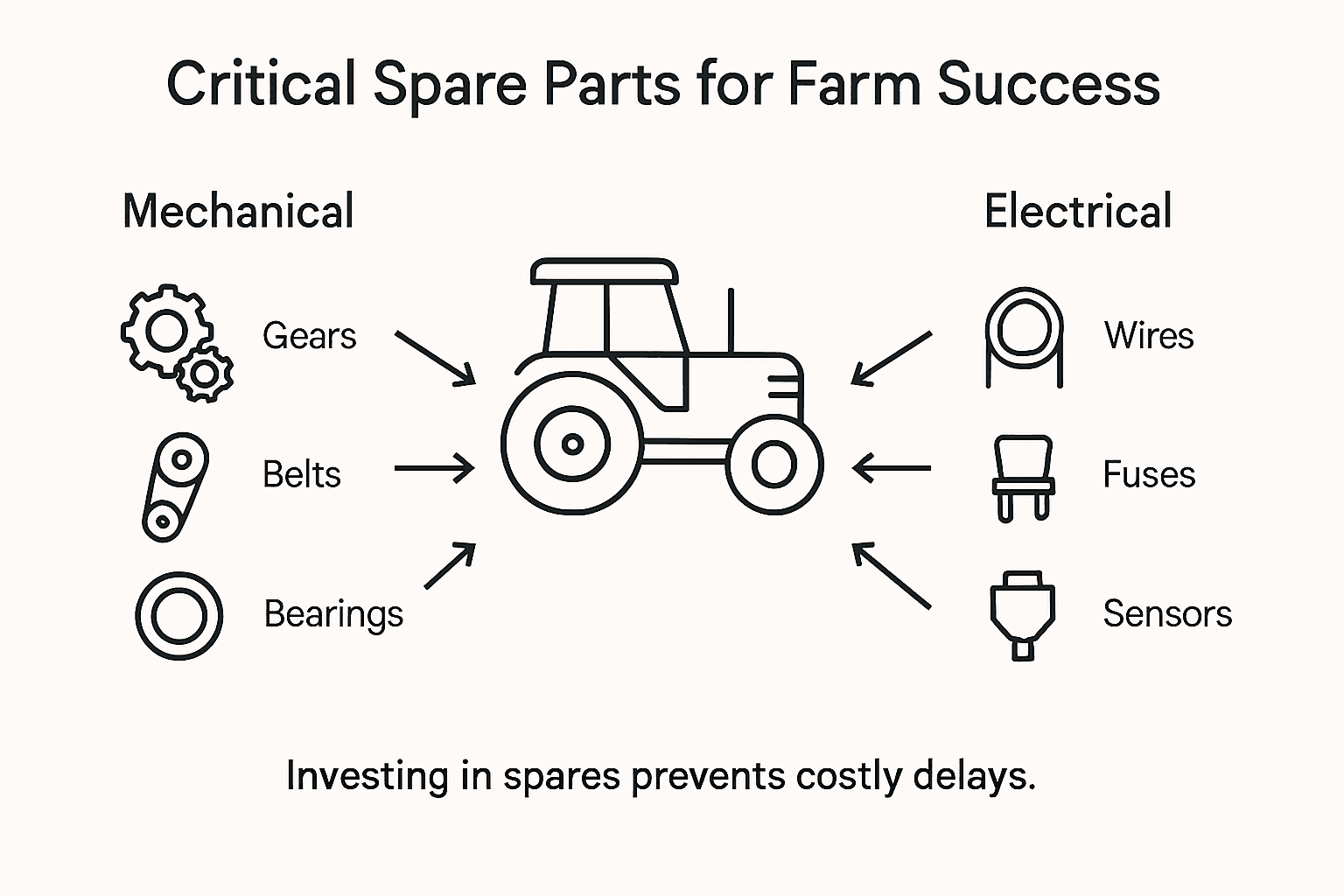 Critical Spare Parts for Farm Success

Mechanical

Gears

Belts

Bearings

Electrical

Wires

Fuses

Sensors

Investing in spares prevents costly delays.