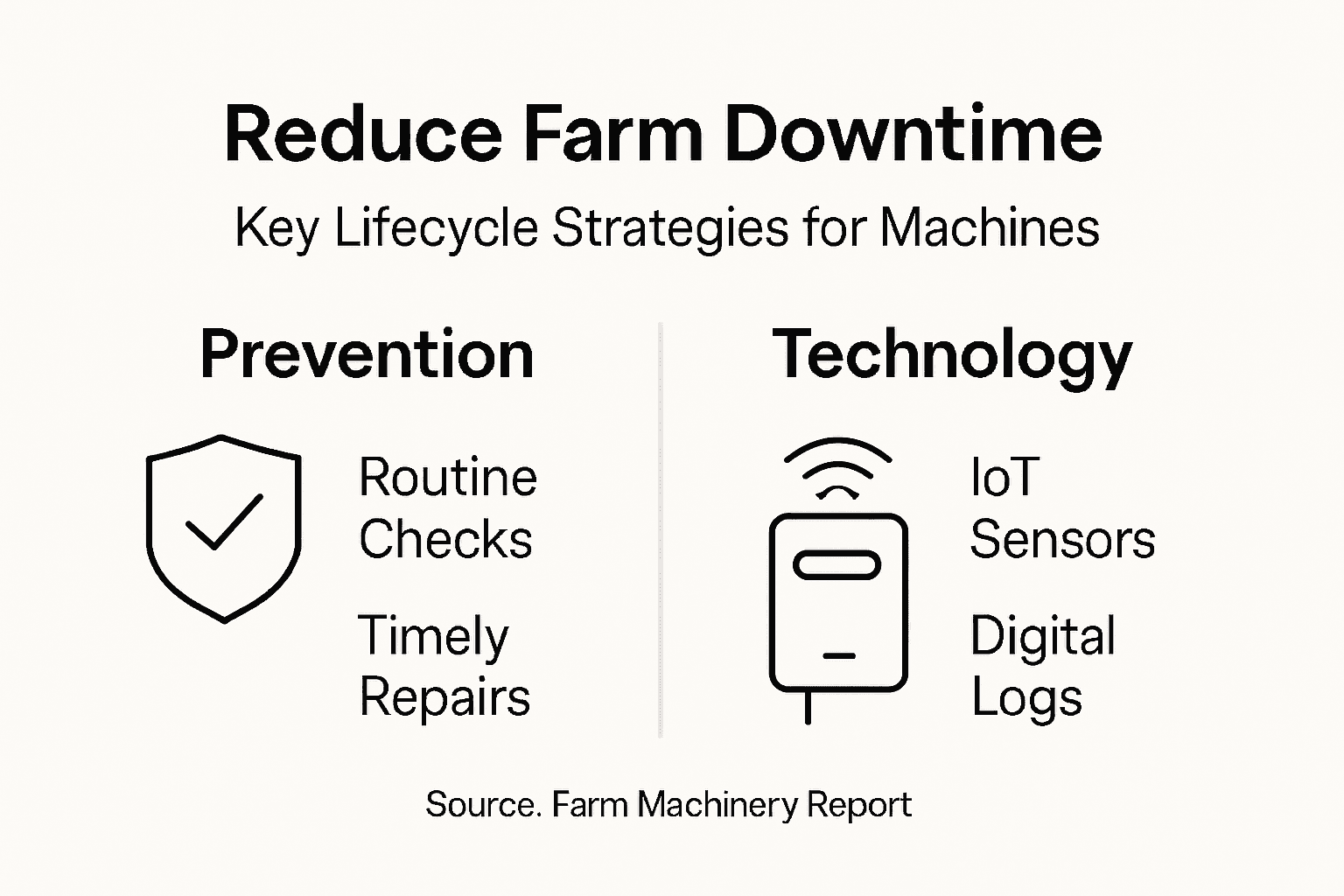 Reduce Farm Downtime

Key Lifecycle Strategies for Machines

Prevention

Routine Checks

Timely Repairs

Technology

IoT Sensors

Digital Logs

Source. Farm Machinery Report