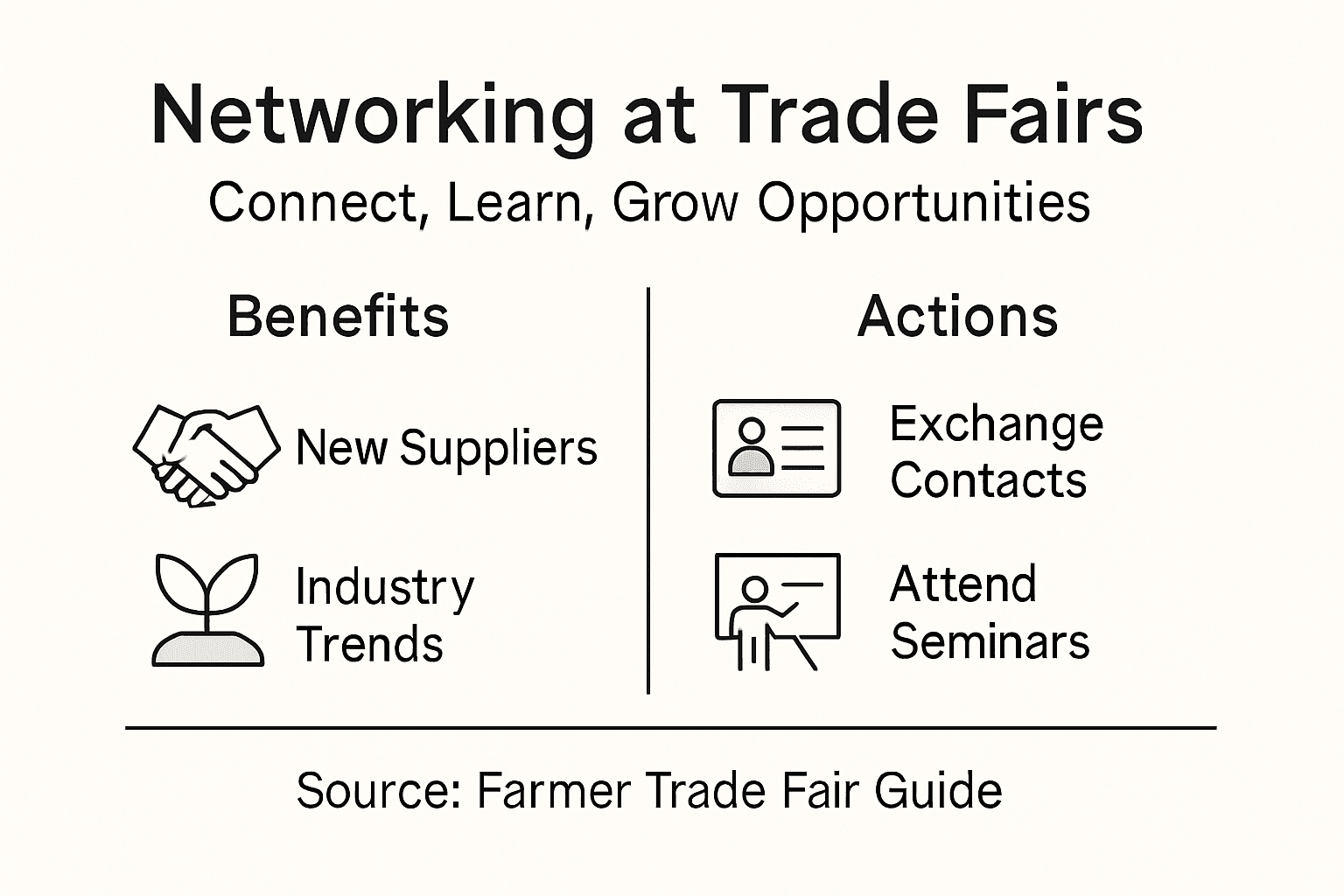 Networking at Trade Fairs

Connect, Learn, Grow Opportunities

Benefits

New Suppliers

Industry Trends

Actions

Exchange Contacts

Attend Seminars

Source: Farmer Trade Fair Guide